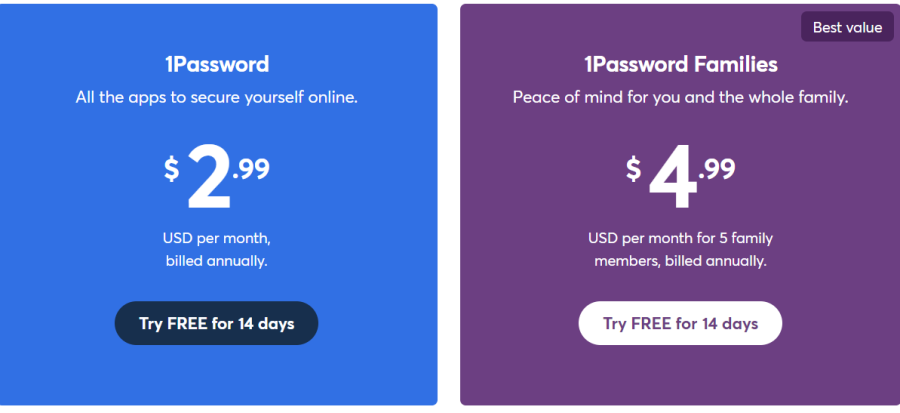 1Password

All the apps to secure yourself online.

$ 2.99

USD per month, billed annually.

Try FREE for 14 days

Best value

1Password Families

Peace of mind for you and the whole family.

$ 4.99

USD per month for 5 family members, billed annually.

Try FREE for 14 days