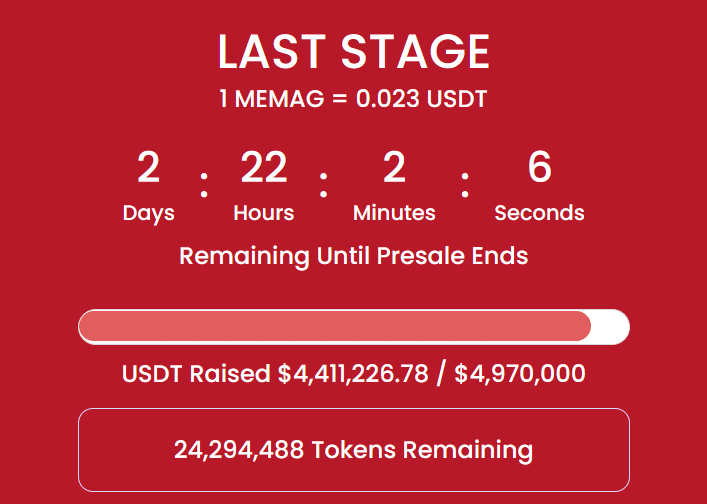 LAST STAGE

1 MEMAG = 0.023 USDT

2 : 22 : 2 : 6

Days Hours Minutes Seconds

Remaining Until Presale Ends

USDT Raised $4,411,226.78 / $4,970,000

24,294,488 Tokens Remaining