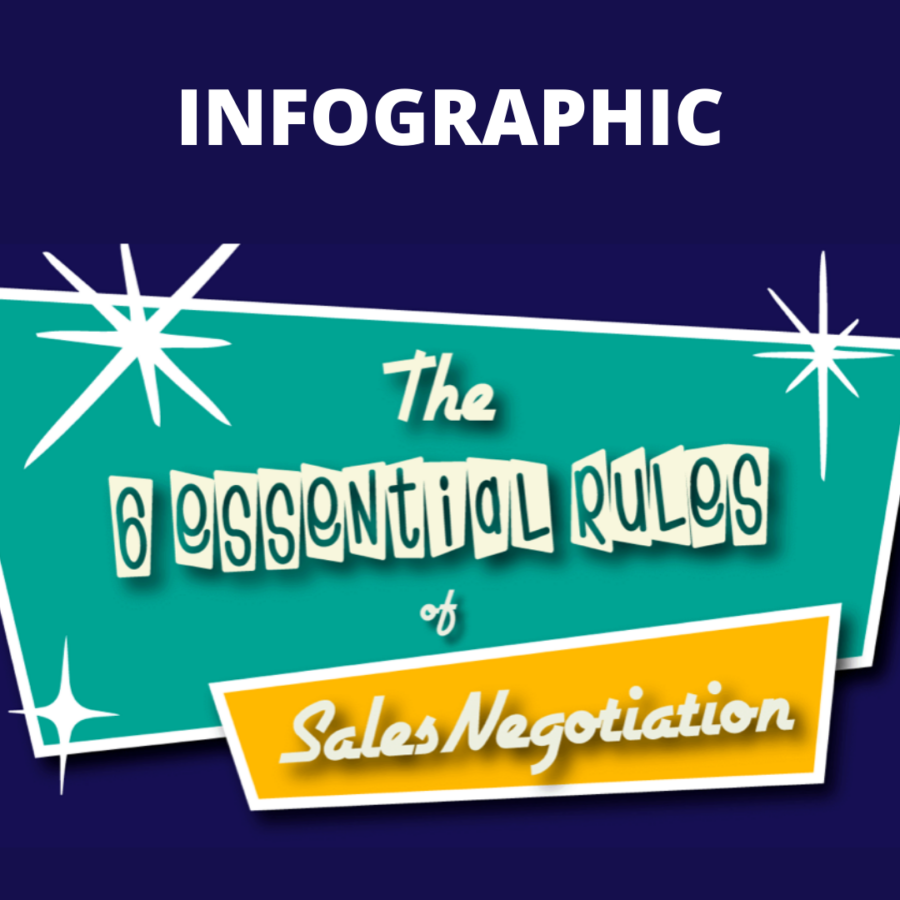 INFOGRAPHIC

The

6 ESSENTIAL RULES

of

Sales Negotiation