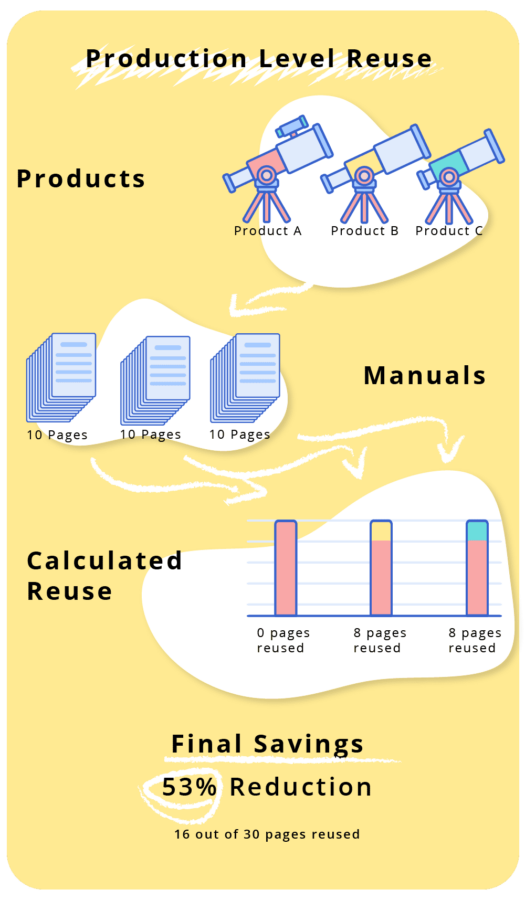 Production Level Reuse

Products

Product A
Product B
Product C

10 Pages
10 Pages
10 Pages

Manuals

Calculated Reuse

0 pages reused
8 pages reused
8 pages reused

Final Savings

53% Reduction

16 out of 30 pages reused