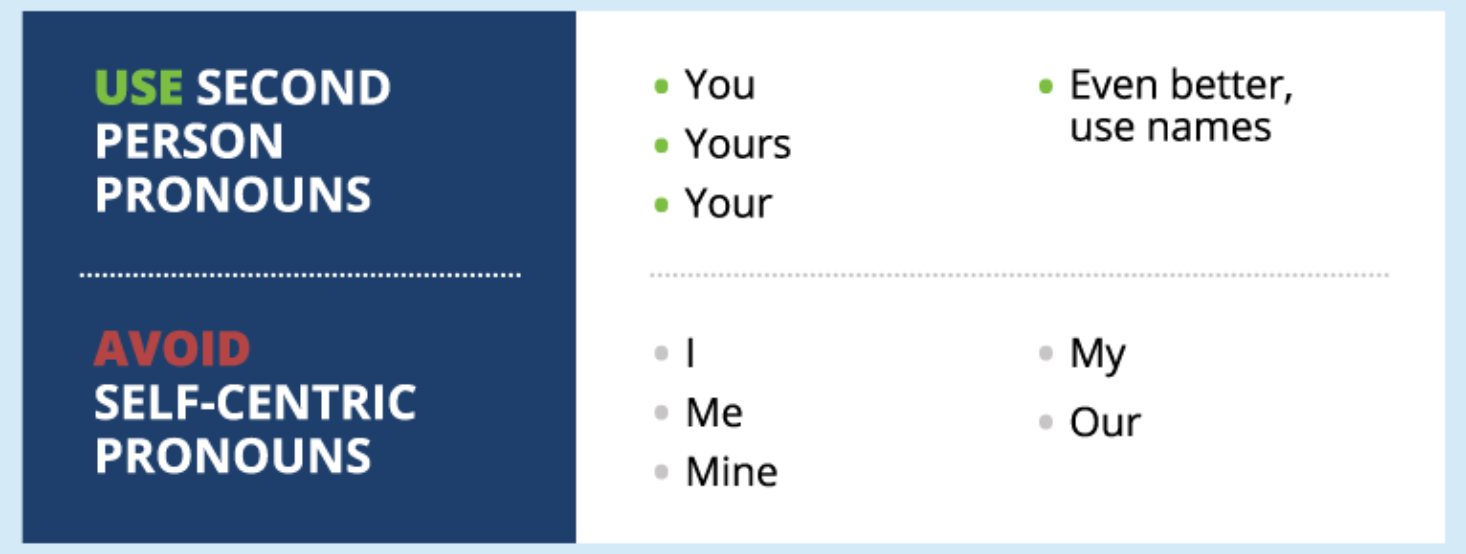 USE SECOND PERSON PRONOUNS

• You
• Yours
• Your

• Even better, use names

AVOID SELF-CENTRIC PRONOUNS

• I
• Me
• Mine

• My
• Our