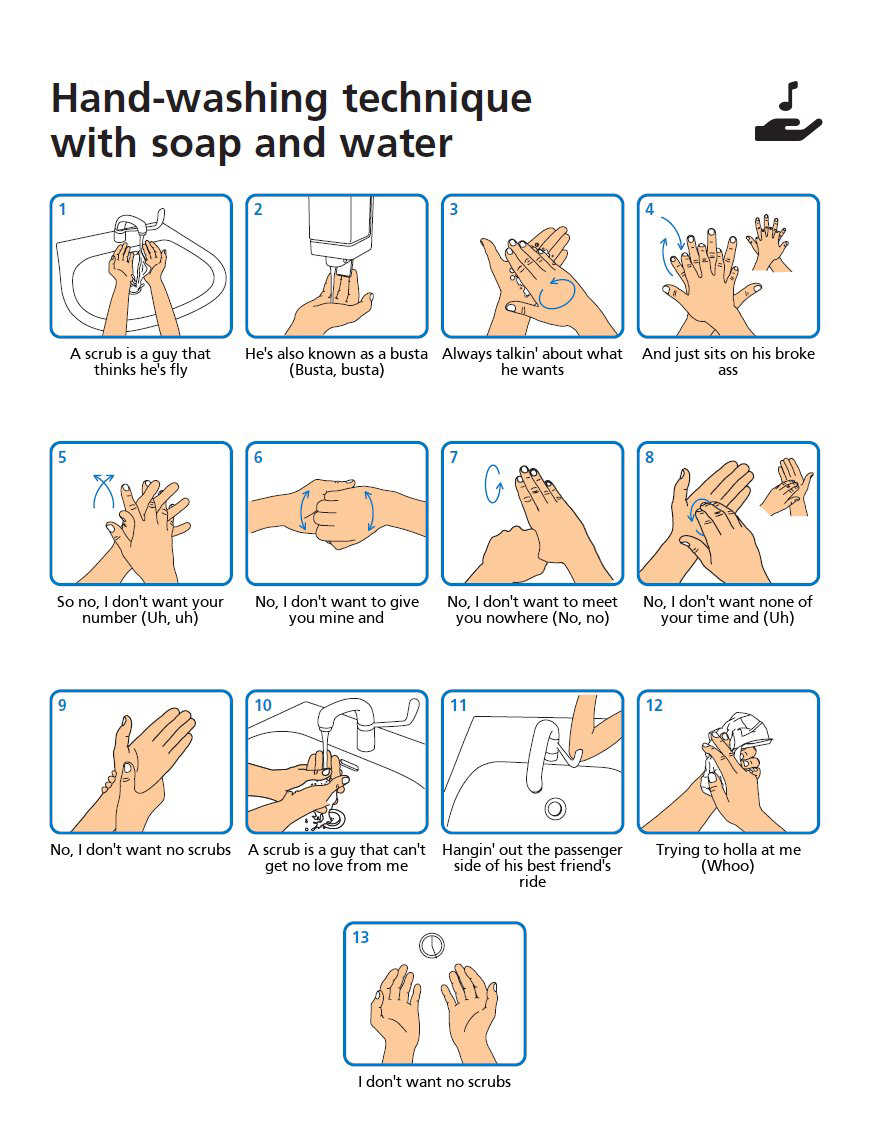 Hand-washing technique with soap and water

1
A scrub is a guy that thinks he's fly

2
He's also known as a busta (Busta, busta)

3
Always talkin' about what he wants

4
And just sits on his broke ass

5
So no, I don't want your number (Uh, uh)

6
No, I don't want to give you mine and

7
No, I don't want to meet you nowhere (No, no)

8
No, I don't want none of your time and (Uh)

9
No, I don't want no scrubs

10
A scrub is a guy that can't get no love from me

11
Hangin' out the passenger side of his best friend's ride

12
Trying to holla at me (Whoo)

13
I don't want no scrubs