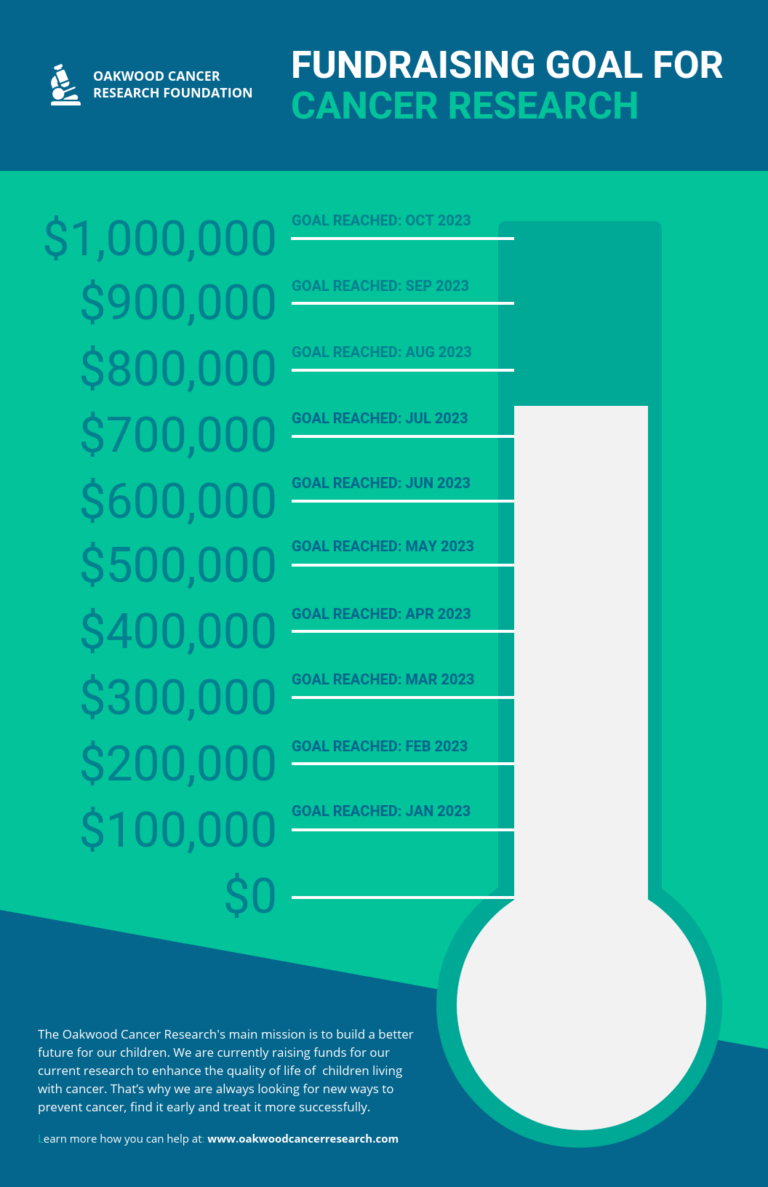 OAKWOOD CANCER RESEARCH FOUNDATION

FUNDRAISING GOAL FOR CANCER RESEARCH

$1,000,000 GOAL REACHED: OCT 2023

$900,000 GOAL REACHED: SEP 2023

$800,000 GOAL REACHED: AUG 2023

$700,000 GOAL REACHED: JUL 2023

$600,000 GOAL REACHED: JUN 2023

$500,000 GOAL REACHED: MAY 2023

$400,000 GOAL REACHED: APR 2023

$300,000 GOAL REACHED: MAR 2023

$200,000 GOAL REACHED: FEB 2023

$100,000 GOAL REACHED: JAN 2023

$0

The Oakwood Cancer Research's main mission is to build a better future for our children. We are currently raising funds for our current research to enhance the quality of life of children living with cancer. That's why we are always looking for new ways to prevent cancer, find it early and treat it more successfully.

Learn more how you can help at www.oakwoodcancerresearch.com