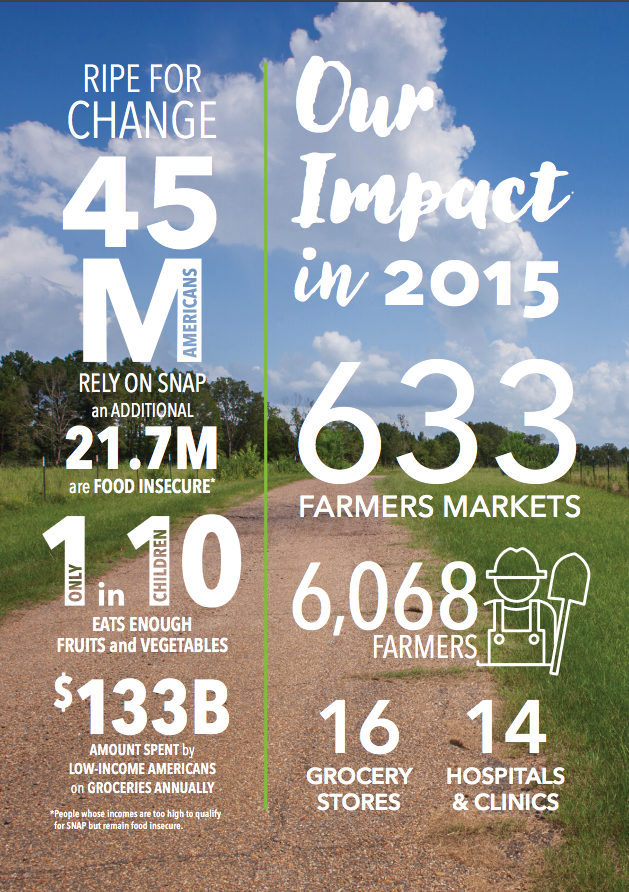 RIPE FOR CHANGE

45 M AMERICANS

RELY ON SNAP
an ADDITIONAL
21.7M
are FOOD INSECURE*

ONLY 1 in 10 CHILDREN

EATS ENOUGH FRUITS and VEGETABLES

$133B

AMOUNT SPENT by LOW-INCOME AMERICANS on GROCERIES ANNUALLY

*People whose incomes are too high to qualify for SNAP but remain food insecure.

Our Impact in 2015

633
FARMERS MARKETS

6,068
FARMERS

16
GROCERY STORES

14
HOSPITALS & CLINICS