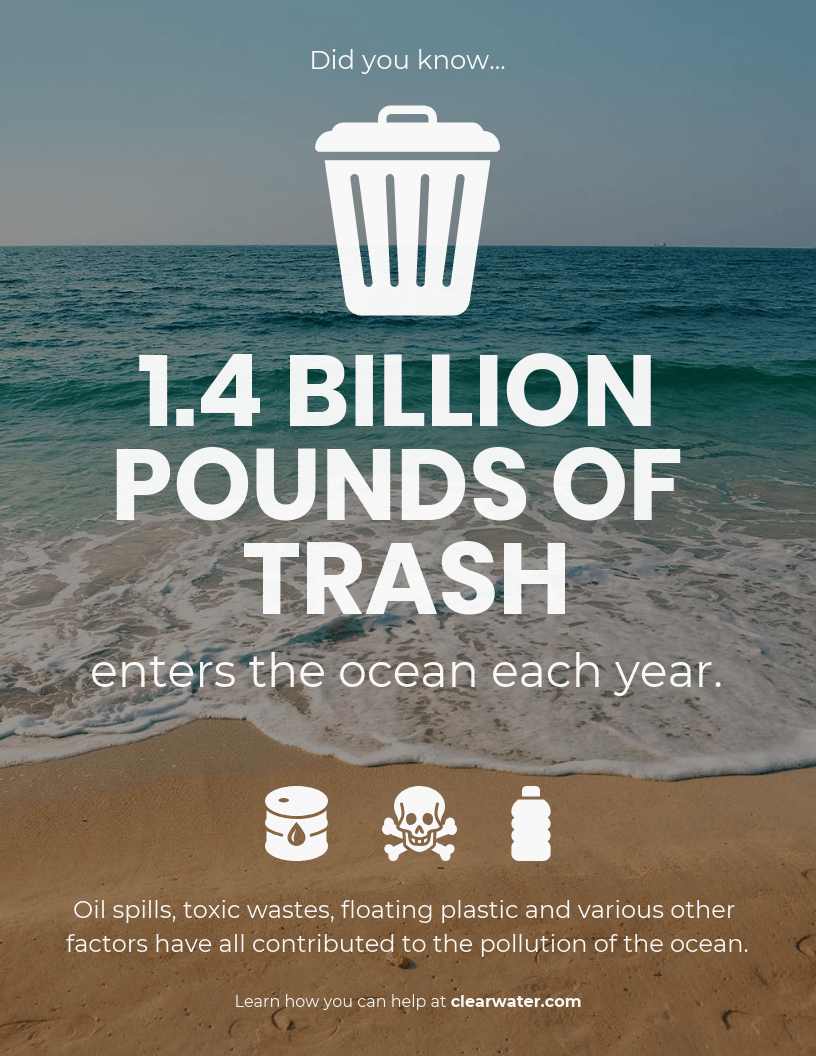 Did you know...

1.4 BILLION POUNDS OF TRASH

enters the ocean each year.

Oil spills, toxic wastes, floating plastic and various other factors have all contributed to the pollution of the ocean.

Learn how you can help at clearwater.com