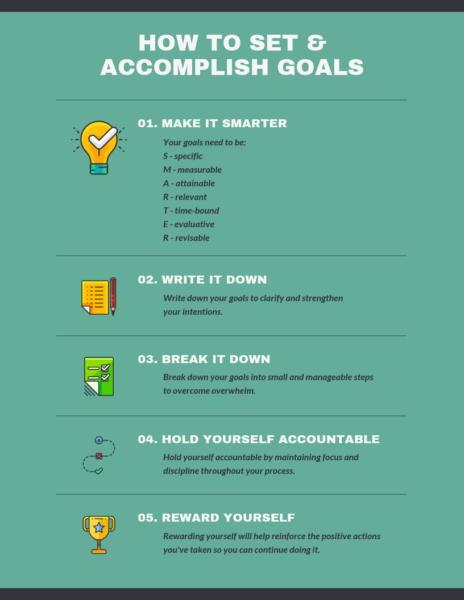 HOW TO SET & ACCOMPLISH GOALS

01. MAKE IT SMARTER

Your goals need to be:
S - specific
M - measurable
A - attainable
R - relevant
T - time-bound
E - evaluative
R - revisable

02. WRITE IT DOWN

Write down your goals to clarify and strengthen your intentions.

03. BREAK IT DOWN

Break down your goals into small and manageable steps to overcome overwhelm.

04. HOLD YOURSELF ACCOUNTABLE

Hold yourself accountable by maintaining focus and discipline throughout your process.

05. REWARD YOURSELF

Rewarding yourself will help reinforce the positive actions you've taken so you can continue doing it.