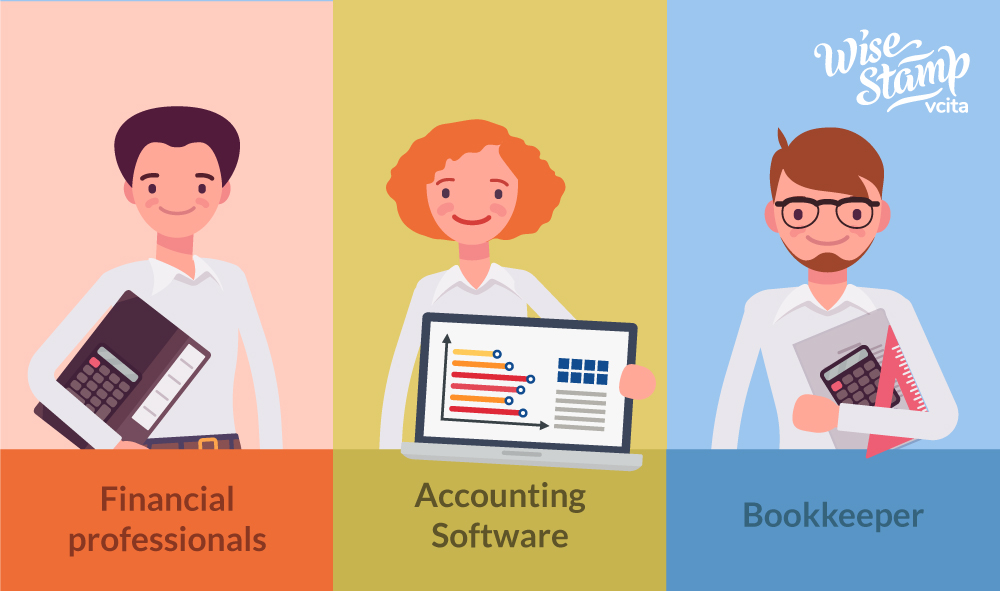 Wise Stamp vcita

Financial professionals

Accounting Software

Bookkeeper