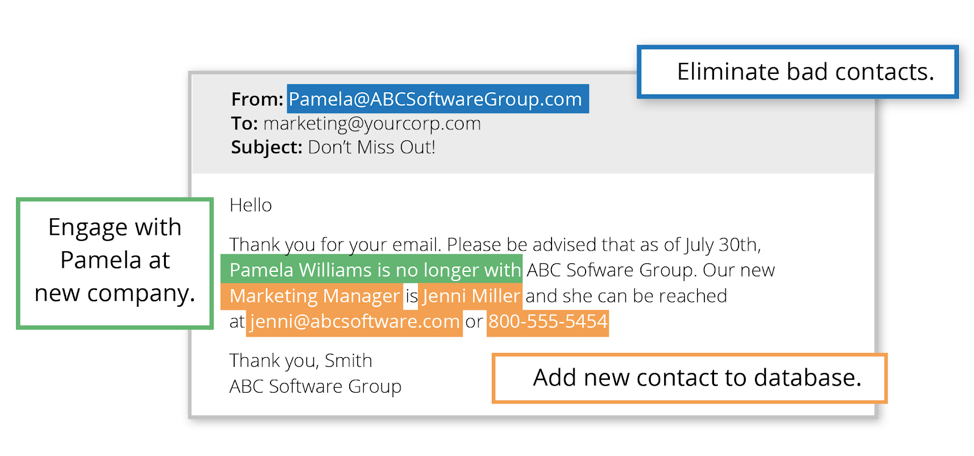 Eliminate bad contacts.

From: Pamela@ABCSoftwareGroup.com
To: marketing@yourcorp.com
Subject: Don't Miss Out!

Engage with Pamela at new company.

Hello

Thank you for your email. Please be advised that as of July 30th, Pamela Williams is no longer with ABC Sofware Group. Our new Marketing Manager is Jenni Miller and she can be reached at jenni@abcsoftware.com or 800-555-5454

Thank you, Smith
ABC Software Group

Add new contact to database.