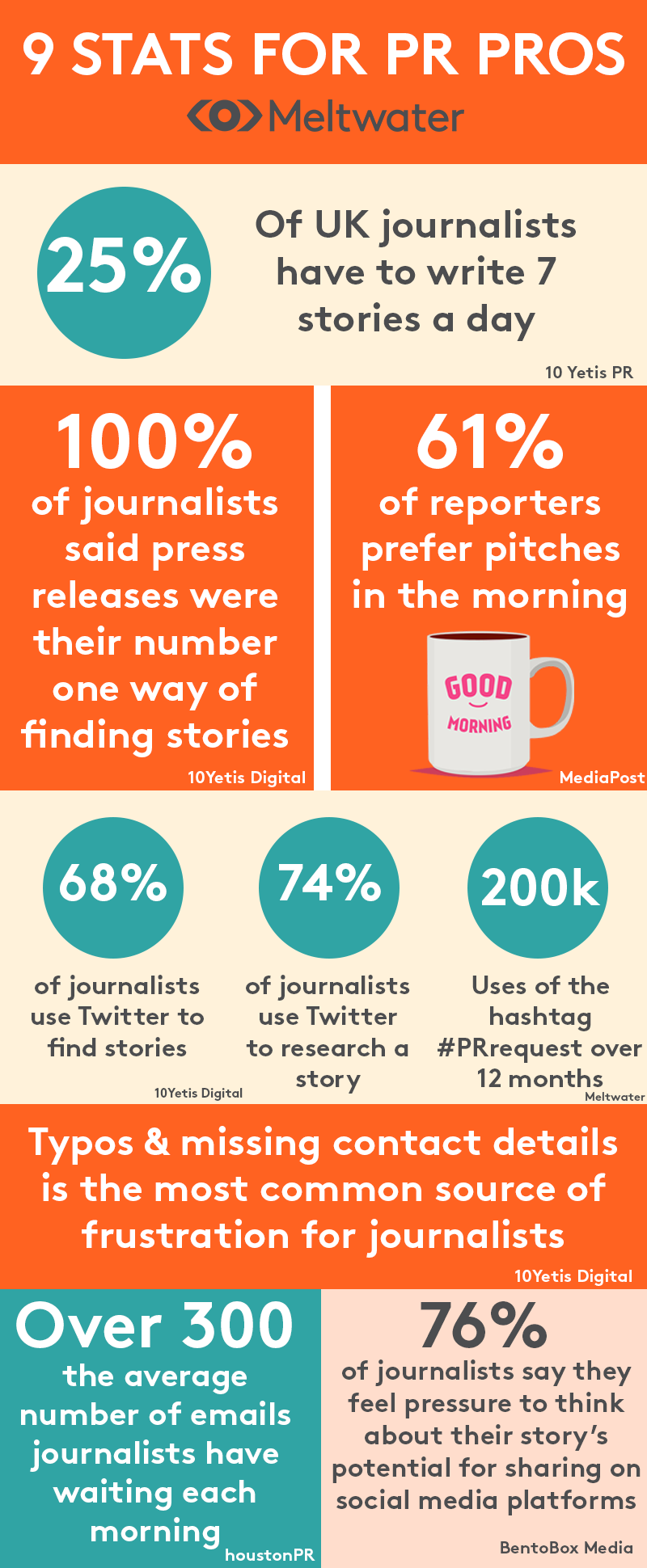 9 STATS FOR PR PROS

Meltwater

25%

Of UK journalists have to write 7 stories a day

10 Yetis PR

100%

of journalists said press releases were their number one way of finding stories

10Yetis Digital

61%

of reporters prefer pitches in the morning

GOOD MORNING

MediaPost

68%

of journalists use Twitter to find stories

10Yetis Digital

74%

of journalists use Twitter to research a story

200k

Uses of the hashtag #PRrequest over 12 months

Meltwater

Typos & missing contact details is the most common source of frustration for journalists

10Yetis Digital

Over 300

the average number of emails journalists have waiting each morning

houstonPR

76%

of journalists say they feel pressure to think about their story's potential for sharing on social media platforms

BentoBox Media