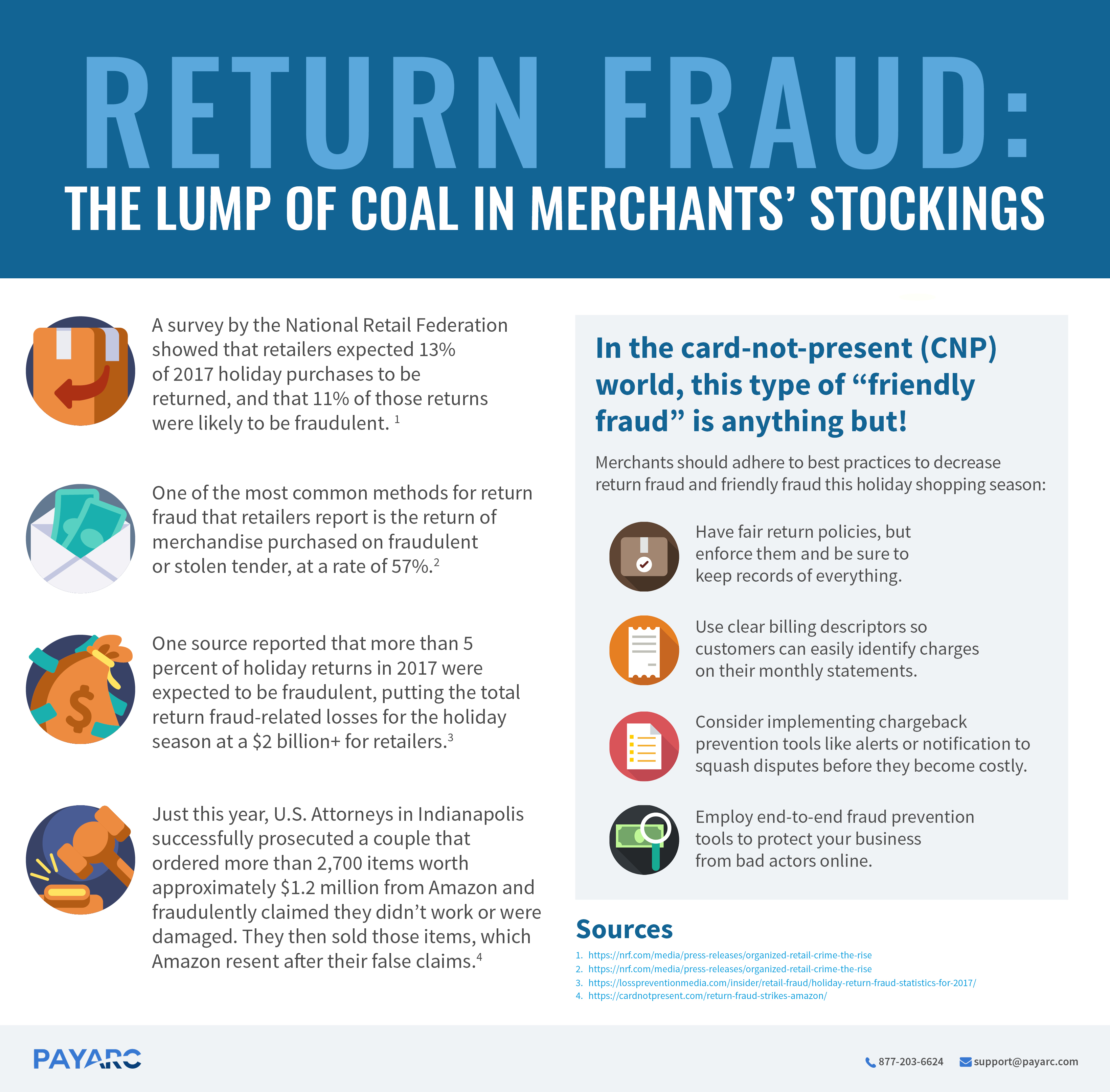 RETURN FRAUD:
THE LUMP OF COAL IN MERCHANTS' STOCKINGS

A survey by the National Retail Federation showed that retailers expected 13% of 2017 holiday purchases to be returned, and that 11% of those returns were likely to be fraudulent. $^1$

One of the most common methods for return fraud that retailers report is the return of merchandise purchased on fraudulent or stolen tender, at a rate of 57%.$^2$

One source reported that more than 5 percent of holiday returns in 2017 were expected to be fraudulent, putting the total return fraud-related losses for the holiday season at a $2 billion+ for retailers.$^3$

Just this year, U.S. Attorneys in Indianapolis successfully prosecuted a couple that ordered more than 2,700 items worth approximately $1.2 million from Amazon and fraudulently claimed they didn't work or were damaged. They then sold those items, which Amazon resent after their false claims.$^4$

In the card-not-present (CNP) world, this type of "friendly fraud" is anything but!

Merchants should adhere to best practices to decrease return fraud and friendly fraud this holiday shopping season:

Have fair return policies, but enforce them and be sure to keep records of everything.

Use clear billing descriptors so customers can easily identify charges on their monthly statements.

Consider implementing chargeback prevention tools like alerts or notification to squash disputes before they become costly.

Employ end-to-end fraud prevention tools to protect your business from bad actors online.

Sources
1. https://nrf.com/media/press-releases/organized-retail-crime-the-rise
2. https://nrf.com/media/press-releases/organized-retail-crime-the-rise
3. https://losspreventionmedia.com/insider/retail-fraud/holiday-return-fraud-statistics-for-2017/
4. https://cardnotpresent.com/return-fraud-strikes-amazon/

PAYARC
877-203-6624
support@payarc.com