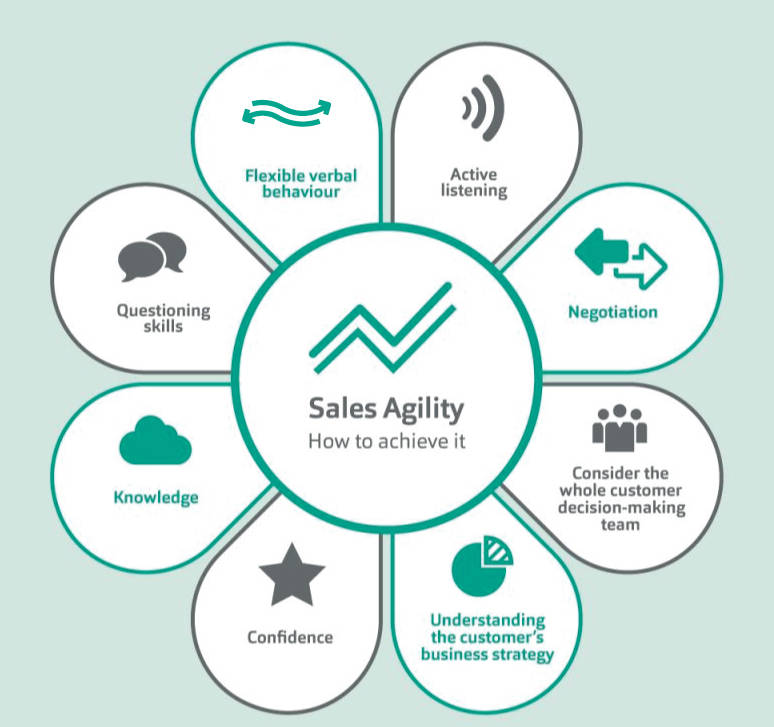 Sales Agility
How to achieve it

Flexible verbal behaviour

Active listening

Negotiation

Consider the whole customer decision-making team

Understanding the customer's business strategy

Confidence

Knowledge

Questioning skills