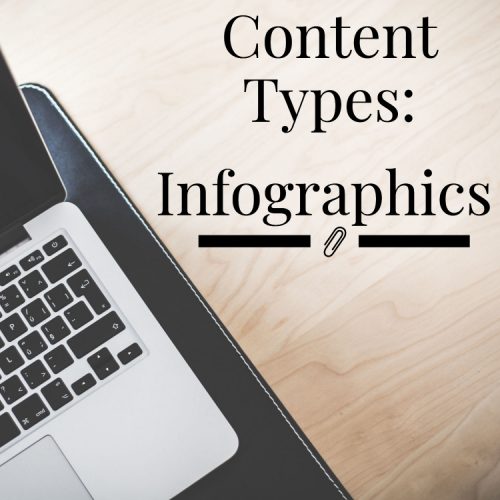 Content Types:
Infographics