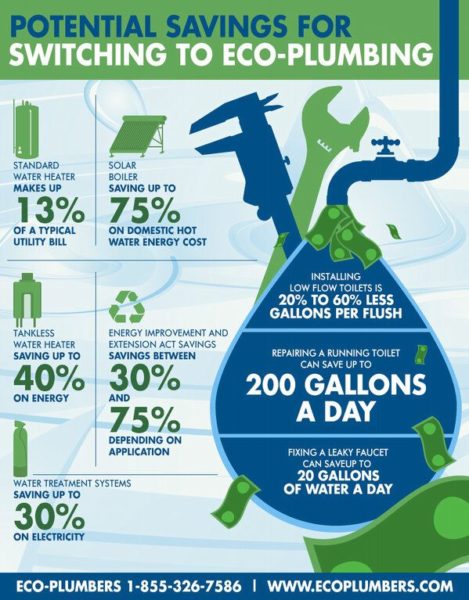 POTENTIAL SAVINGS FOR SWITCHING TO ECO-PLUMBING

STANDARD WATER HEATER MAKES UP
13%
OF A TYPICAL UTILITY BILL

SOLAR BOILER SAVING UP TO
75%
ON DOMESTIC HOT WATER ENERGY COST

TANKLESS WATER HEATER SAVING UP TO
40%
ON ENERGY

ENERGY IMPROVEMENT AND EXTENSION ACT SAVINGS SAVINGS BETWEEN
30%
AND
75%
DEPENDING ON APPLICATION

WATER TREATMENT SYSTEMS SAVING UP TO
30%
ON ELECTRICITY

INSTALLING LOW FLOW TOILETS IS 20% TO 60% LESS GALLONS PER FLUSH

REPAIRING A RUNNING TOILET CAN SAVE UP TO
200 GALLONS A DAY

FIXING A LEAKY FAUCET CAN SAVEUP TO 20 GALLONS OF WATER A DAY

ECO-PLUMBERS 1-855-326-7586 | WWW.ECOPLUMBERS.COM