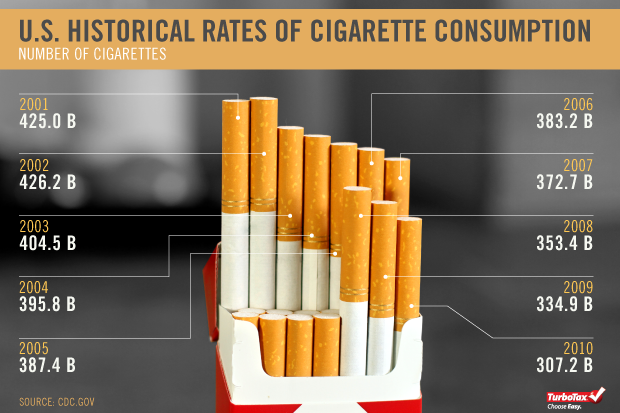 U.S. HISTORICAL RATES OF CIGARETTE CONSUMPTION
NUMBER OF CIGARETTES

2001
425.0 B

2002
426.2 B

2003
404.5 B

2004
395.8 B

2005
387.4 B

2006
383.2 B

2007
372.7 B

2008
353.4 B

2009
334.9 B

2010
307.2 B

SOURCE: CDC.GOV

TurboTax
Choose Easy.