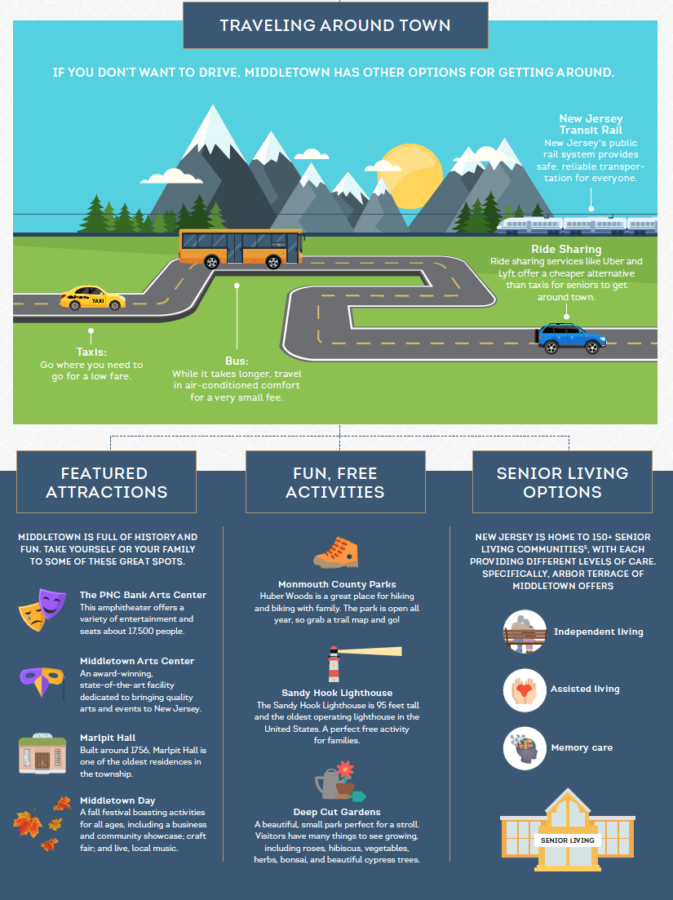 TRAVELING AROUND TOWN

IF YOU DON'T WANT TO DRIVE, MIDDLETOWN HAS OTHER OPTIONS FOR GETTING AROUND.

New Jersey Transit Rail
New Jersey's public rail system provides safe, reliable transportation for everyone.

Ride Sharing
Ride sharing services like Uber and Lyft offer a cheaper alternative than taxis for seniors to get around town.

TAXI

Taxis:
Go where you need to go for a low fare.

Bus:
While it takes longer, travel in air-conditioned comfort for a very small fee.

FEATURED ATTRACTIONS

MIDDLETOWN IS FULL OF HISTORY AND FUN. TAKE YOURSELF OR YOUR FAMILY TO SOME OF THESE GREAT SPOTS.

The PNC Bank Arts Center
This amphitheater offers a variety of entertainment and seats about 17,500 people.

Middletown Arts Center
An award-winning, state-of-the-art facility dedicated to bringing quality arts and events to New Jersey.

Marlpit Hall
Built around 1756, Marlpit Hall is one of the oldest residences in the township.

Middletown Day
A fall festival boasting activities for all ages, including a business and community showcase; craft fair; and live, local music.

FUN, FREE ACTIVITIES

Monmouth County Parks
Huber Woods is a great place for hiking and biking with family. The park is open all year, so grab a trail map and go!

Sandy Hook Lighthouse
The Sandy Hook Lighthouse is 95 feet tall and the oldest operating lighthouse in the United States. A perfect free activity for families.

Deep Cut Gardens
A beautiful, small park perfect for a stroll. Visitors have many things to see growing, including roses, hibiscus, vegetables, herbs, bonsai, and beautiful cypress trees.

SENIOR LIVING OPTIONS

NEW JERSEY IS HOME TO 150+ SENIOR LIVING COMMUNITIES$^5$, WITH EACH PROVIDING DIFFERENT LEVELS OF CARE. SPECIFICALLY, ARBOR TERRACE OF MIDDLETOWN OFFERS

Independent living

Assisted living

Memory care

SENIOR LIVING