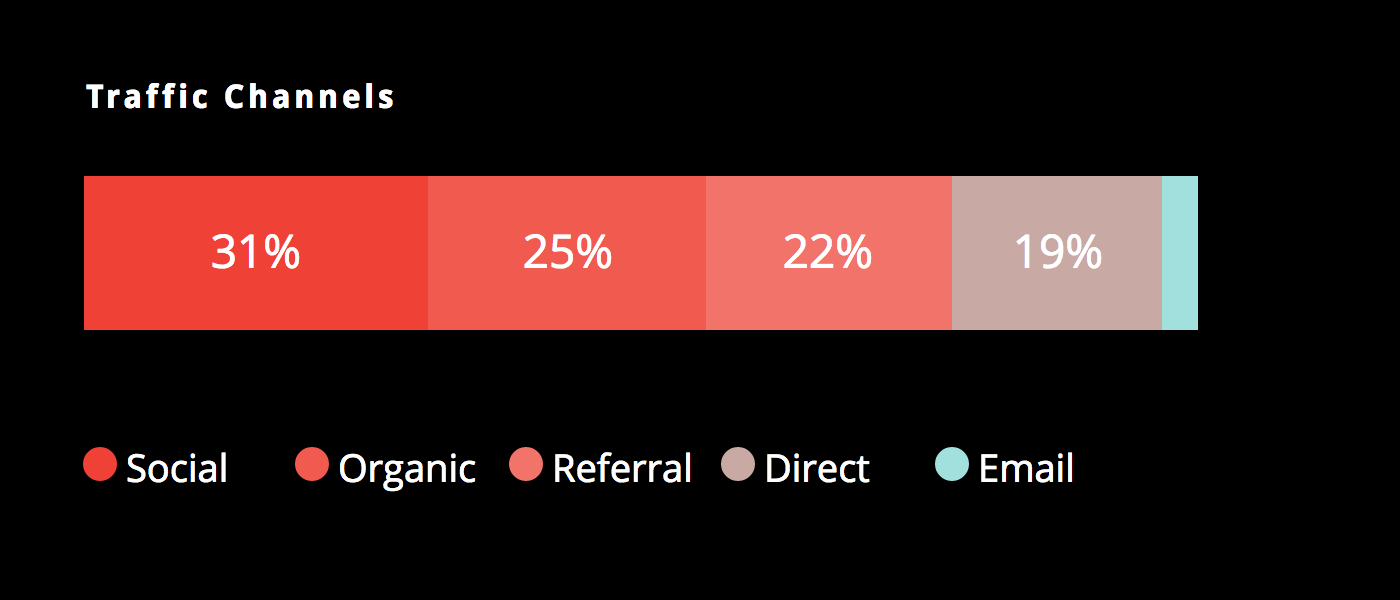 Traffic Channels

31%
25%
22%
19%

Social
Organic
Referral
Direct
Email