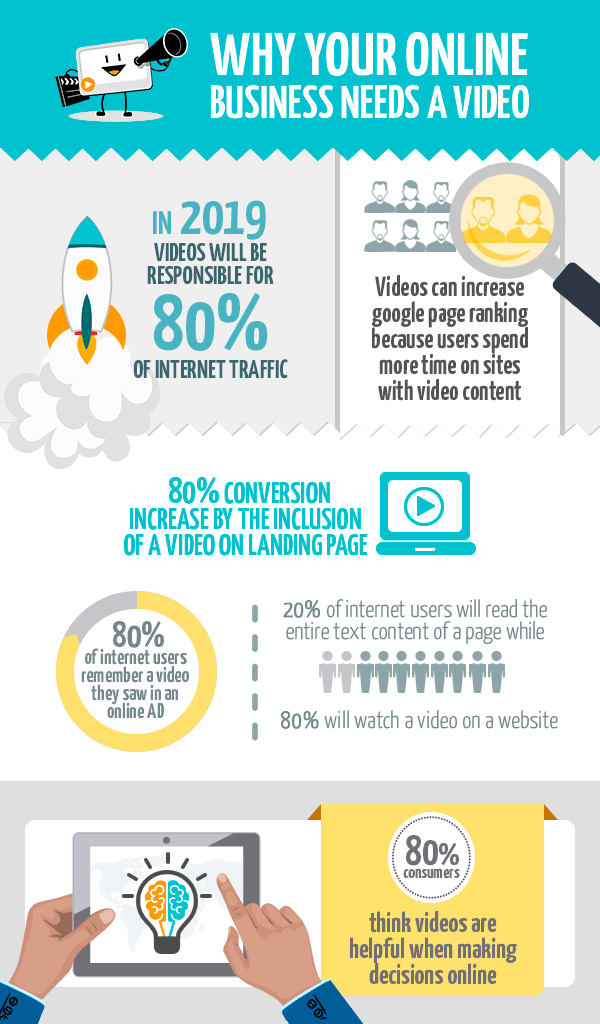 WHY YOUR ONLINE BUSINESS NEEDS A VIDEO

IN 2019 VIDEOS WILL BE RESPONSIBLE FOR 80% OF INTERNET TRAFFIC

Videos can increase google page ranking because users spend more time on sites with video content

80% CONVERSION INCREASE BY THE INCLUSION OF A VIDEO ON LANDING PAGE

80% of internet users remember a video they saw in an online AD

20% of internet users will read the entire text content of a page while

80% will watch a video on a website

80% consumers

think videos are helpful when making decisions online