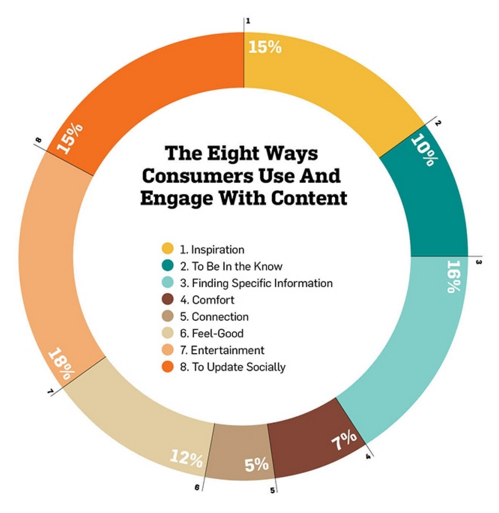 1
15%
2
10%
3
16%
4
7%
5
5%
6
12%
7
18%
8
15%

The Eight Ways Consumers Use And Engage With Content

1. Inspiration
2. To Be In the Know
3. Finding Specific Information
4. Comfort
5. Connection
6. Feel-Good
7. Entertainment
8. To Update Socially