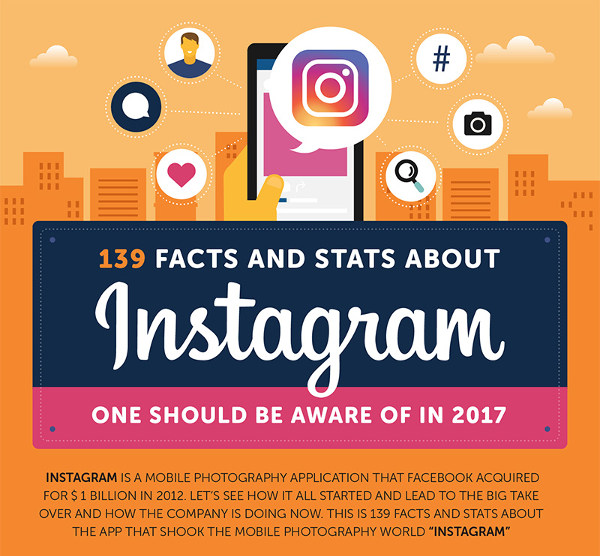 #

139 FACTS AND STATS ABOUT

Instagram

ONE SHOULD BE AWARE OF IN 2017

INSTAGRAM IS A MOBILE PHOTOGRAPHY APPLICATION THAT FACEBOOK ACQUIRED FOR $ 1 BILLION IN 2012. LET'S SEE HOW IT ALL STARTED AND LEAD TO THE BIG TAKE OVER AND HOW THE COMPANY IS DOING NOW. THIS IS 139 FACTS AND STATS ABOUT THE APP THAT SHOOK THE MOBILE PHOTOGRAPHY WORLD "INSTAGRAM"