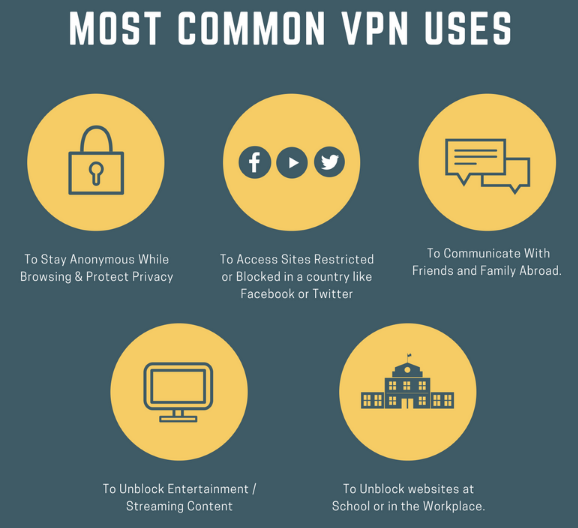 MOST COMMON VPN USES

To Stay Anonymous While Browsing & Protect Privacy

To Access Sites Restricted or Blocked in a country like Facebook or Twitter

To Communicate With Friends and Family Abroad.

To Unblock Entertainment / Streaming Content

To Unblock websites at School or in the Workplace.