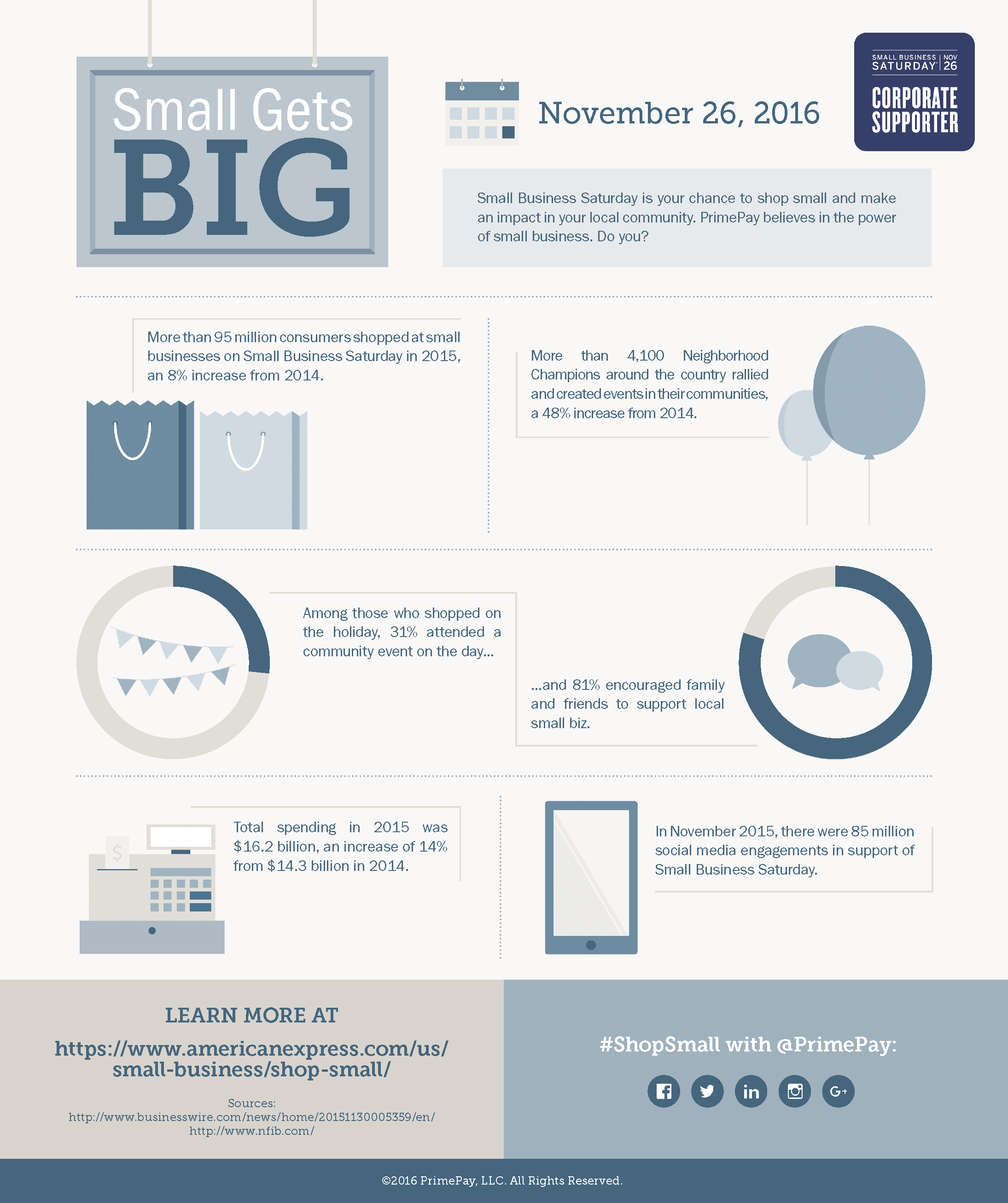 Small Gets BIG

November 26, 2016

SMALL BUSINESS SATURDAY NOV 26

CORPORATE SUPPORTER

Small Business Saturday is your chance to shop small and make an impact in your local community. PrimePay believes in the power of small business. Do you?

More than 95 million consumers shopped at small businesses on Small Business Saturday in 2015, an 8% increase from 2014.

More than 4,100 Neighborhood Champions around the country rallied and created events in their communities, a 48% increase from 2014.

Among those who shopped on the holiday, 31% attended a community event on the day...

...and 81% encouraged family and friends to support local small biz.

$

Total spending in 2015 was $16.2 billion, an increase of 14% from $14.3 billion in 2014.

In November 2015, there were 85 million social media engagements in support of Small Business Saturday.

LEARN MORE AT

https://www.americanexpress.com/us/small-business/shop-small/

Sources:
http://www.businesswire.com/news/home/20151130005359/en/
http://www.nfib.com/

#ShopSmall with @PrimePay:

©2016 PrimePay, LLC. All Rights Reserved.