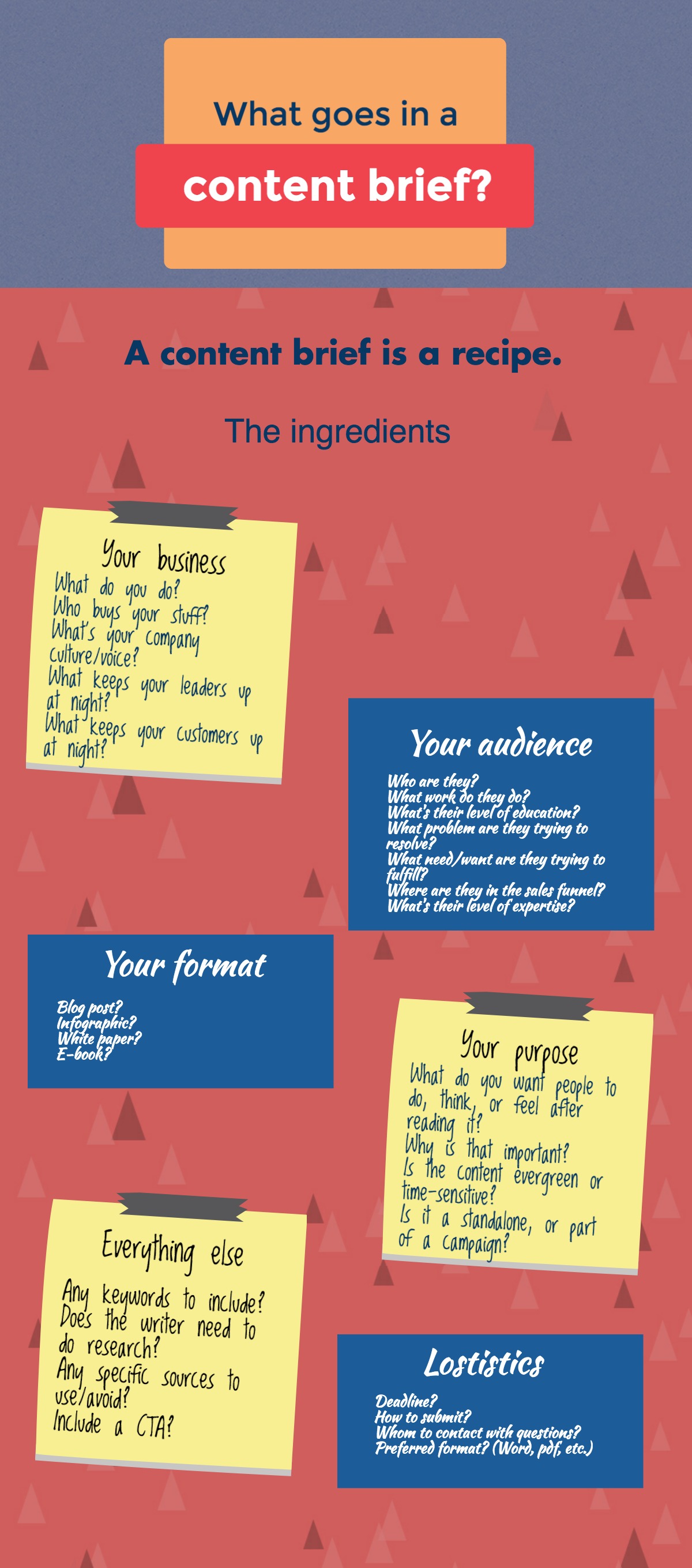 What goes in a

content brief?

A content brief is a recipe.

The ingredients

Your business

What do you do?
Who buys your stuff?
What's your company culture/voice?
What keeps your leaders up at night?
What keeps your customers up at night?

Your audience

Who are they?
What work do they do?
What's their level of education?
What problem are they trying to resolve?
What need/want are they trying to fulfill?
Where are they in the sales funnel?
What's their level of expertise?

Your format

Blog post?
Infographic?
White paper?
E-book?

Your purpose

What do you want people to do, think, or feel after reading it?
Why is that important?
Is the content evergreen or time-sensitive?
Is it a standalone, or part of a campaign?

Everything else

Any keywords to include?
Does the writer need to do research?
Any specific sources to use/avoid?
Include a CTA?

Lostistics

Deadline?
How to submit?
Whom to contact with questions?
Preferred format? (Word, pdf, etc.)