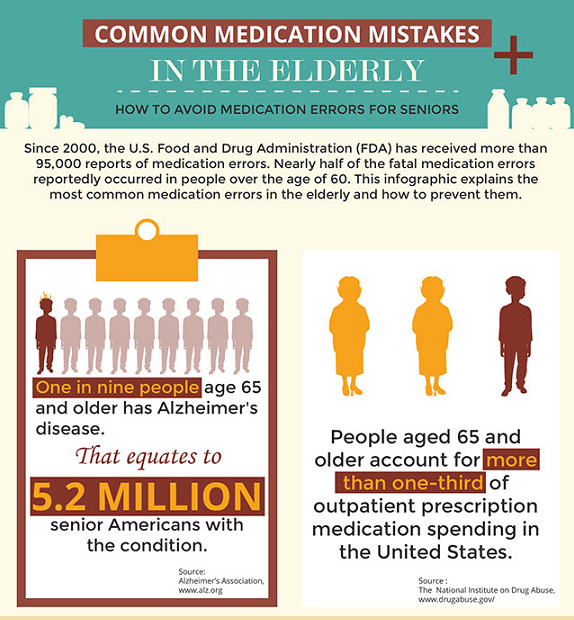 COMMON MEDICATION MISTAKES
IN THE ELDERLY
HOW TO AVOID MEDICATION ERRORS FOR SENIORS

Since 2000, the U.S. Food and Drug Administration (FDA) has received more than 95,000 reports of medication errors. Nearly half of the fatal medication errors reportedly occurred in people over the age of 60. This infographic explains the most common medication errors in the elderly and how to prevent them.

One in nine people age 65 and older has Alzheimer's disease.

That equates to

5.2 MILLION

senior Americans with the condition.

Source:
Alzheimer's Association,
www.alz.org

People aged 65 and older account for more than one-third of outpatient prescription medication spending in the United States.

Source :
The National Institute on Drug Abuse,
www.drugabuse.gov/