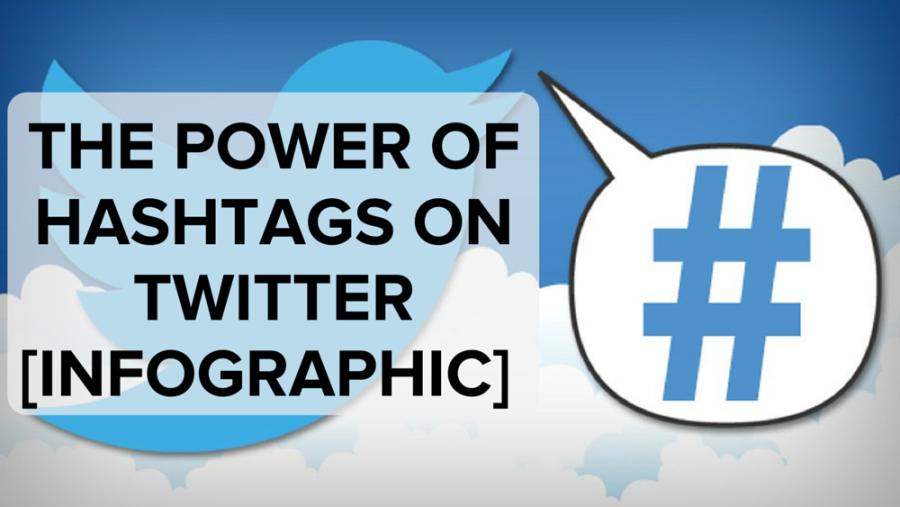 THE POWER OF HASHTAGS ON TWITTER [INFOGRAPHIC]

#