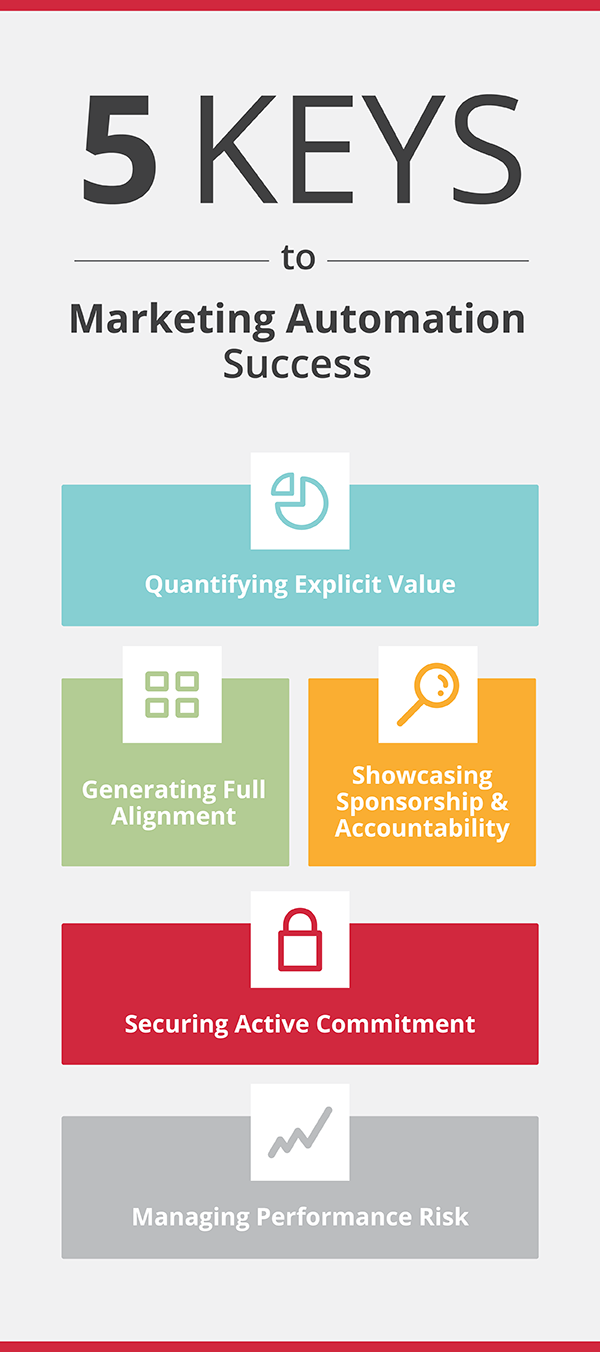 5 KEYS

to

Marketing Automation Success

Quantifying Explicit Value

Generating Full Alignment

Showcasing Sponsorship & Accountability

Securing Active Commitment

Managing Performance Risk