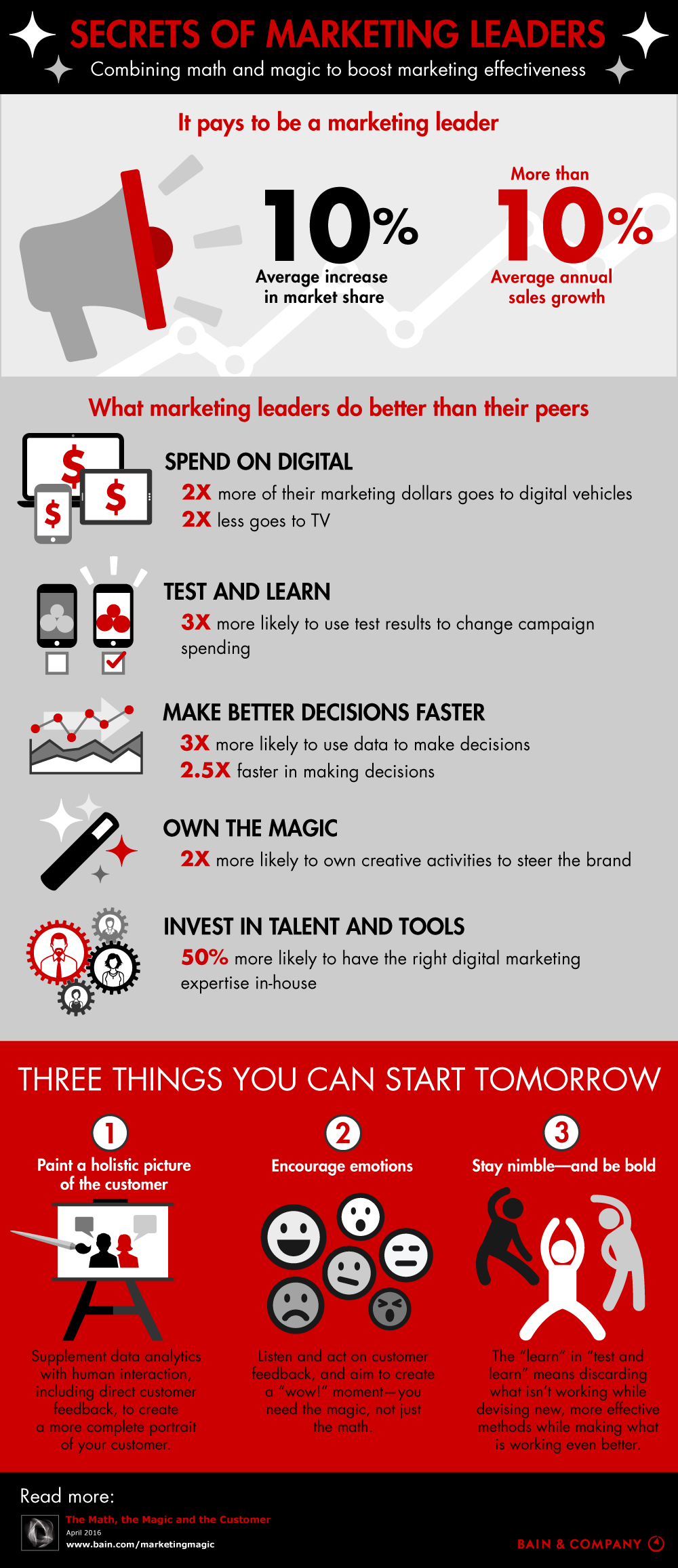 SECRETS OF MARKETING LEADERS

Combining math and magic to boost marketing effectiveness

It pays to be a marketing leader

10%
Average increase in market share

More than
10%
Average annual sales growth

What marketing leaders do better than their peers

SPEND ON DIGITAL
2X more of their marketing dollars goes to digital vehicles
2X less goes to TV

TEST AND LEARN
3X more likely to use test results to change campaign spending

MAKE BETTER DECISIONS FASTER
3X more likely to use data to make decisions
2.5X faster in making decisions

OWN THE MAGIC
2X more likely to own creative activities to steer the brand

INVEST IN TALENT AND TOOLS
50% more likely to have the right digital marketing expertise in-house

THREE THINGS YOU CAN START TOMORROW

1
Paint a holistic picture of the customer

Supplement data analytics with human interaction, including direct customer feedback, to create a more complete portrait of your customer.

2
Encourage emotions

Listen and act on customer feedback, and aim to create a "wow!" moment—you need the magic, not just the math.

3
Stay nimble—and be bold

The "learn" in "test and learn" means discarding what isn't working while devising new, more effective methods while making what is working even better.

Read more:
The Math, the Magic and the Customer
April 2016
www.bain.com/marketingmagic

BAIN & COMPANY