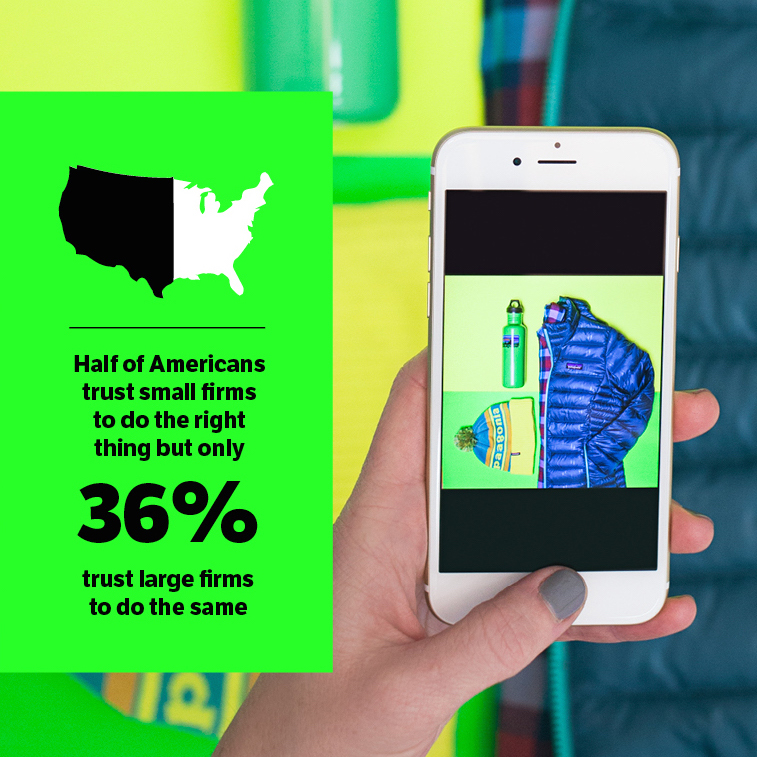 Half of Americans trust small firms to do the right thing but only

36%

trust large firms to do the same

patagonia