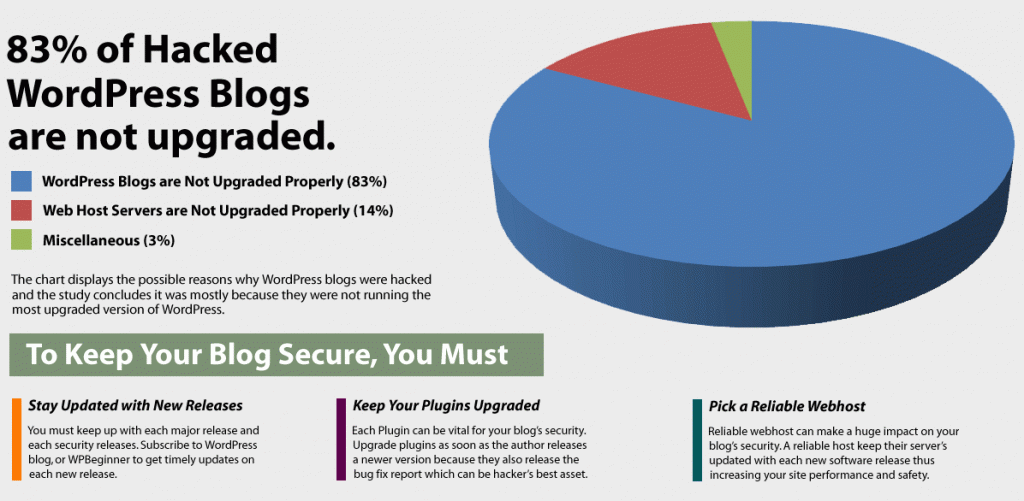 83% of Hacked WordPress Blogs are not upgraded.

WordPress Blogs are Not Upgraded Properly (83%)

Web Host Servers are Not Upgraded Properly (14%)

Miscellaneous (3%)

The chart displays the possible reasons why WordPress blogs were hacked and the study concludes it was mostly because they were not running the most upgraded version of WordPress.

To Keep Your Blog Secure, You Must

Stay Updated with New Releases

You must keep up with each major release and each security releases. Subscribe to WordPress blog, or WPBeginner to get timely updates on each new release.

Keep Your Plugins Upgraded

Each Plugin can be vital for your blog's security. Upgrade plugins as soon as the author releases a newer version because they also release the bug fix report which can be hacker's best asset.

Pick a Reliable Webhost

Reliable webhost can make a huge impact on your blog's security. A reliable host keep their server's updated with each new software release thus increasing your site performance and safety.