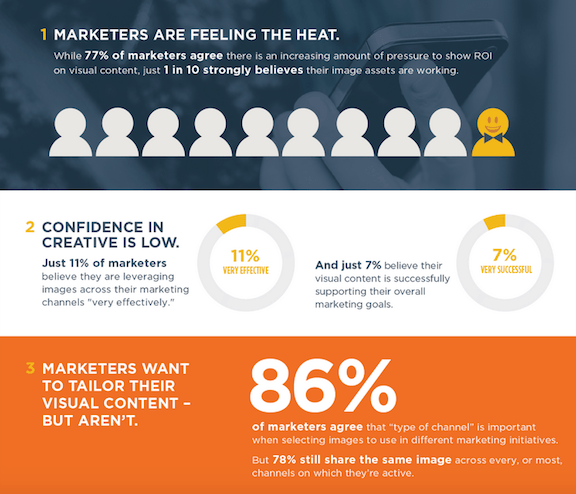 1 MARKETERS ARE FEELING THE HEAT.

While 77% of marketers agree there is an increasing amount of pressure to show ROI on visual content, just 1 in 10 strongly believes their image assets are working.

2 CONFIDENCE IN CREATIVE IS LOW.

Just 11% of marketers believe they are leveraging images across their marketing channels "very effectively."

11%
VERY EFFECTIVE

And just 7% believe their visual content is successfully supporting their overall marketing goals.

7%
VERY SUCCESSFUL

3 MARKETERS WANT TO TAILOR THEIR VISUAL CONTENT – BUT AREN'T.

86%

of marketers agree that "type of channel" is important when selecting images to use in different marketing initiatives.

But 78% still share the same image across every, or most, channels on which they're active.