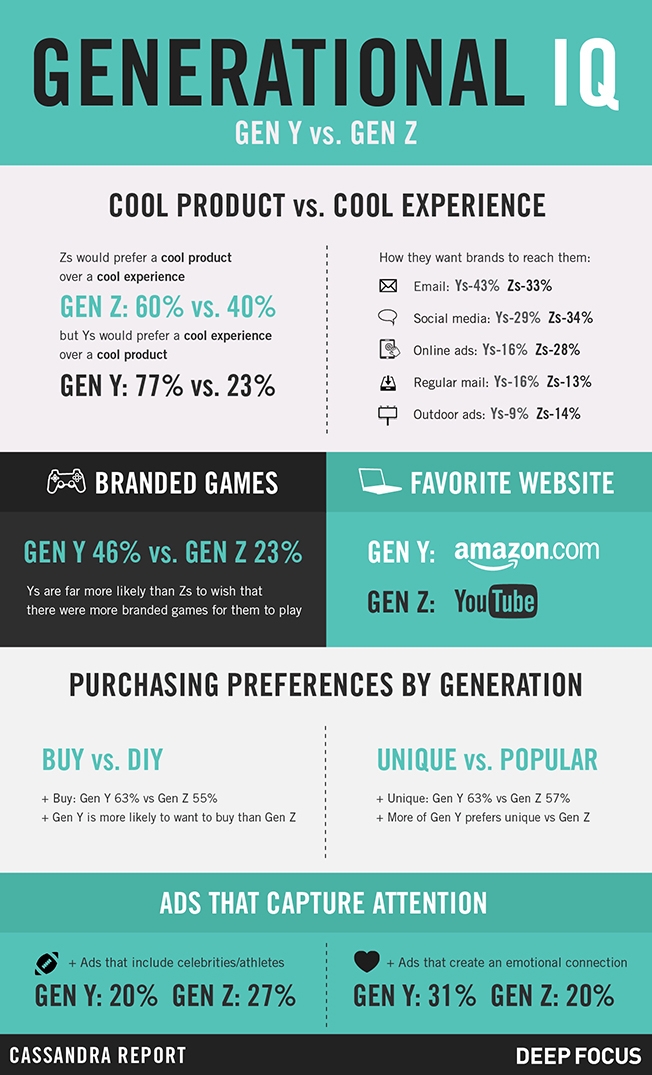 GENERATIONAL IQ

GEN Y vs. GEN Z

COOL PRODUCT vs. COOL EXPERIENCE

Zs would prefer a cool product over a cool experience

GEN Z: 60% vs. 40%

but Ys would prefer a cool experience over a cool product

GEN Y: 77% vs. 23%

How they want brands to reach them:

Email: Ys-43% Zs-33%

Social media: Ys-29% Zs-34%

Online ads: Ys-16% Zs-28%

Regular mail: Ys-16% Zs-13%

Outdoor ads: Ys-9% Zs-14%

BRANDED GAMES

GEN Y 46% vs. GEN Z 23%

Ys are far more likely than Zs to wish that there were more branded games for them to play

FAVORITE WEBSITE

GEN Y: amazon.com

GEN Z: YouTube

PURCHASING PREFERENCES BY GENERATION

BUY vs. DIY

+ Buy: Gen Y 63% vs Gen Z 55%
+ Gen Y is more likely to want to buy than Gen Z

UNIQUE vs. POPULAR

+ Unique: Gen Y 63% vs Gen Z 57%
+ More of Gen Y prefers unique vs Gen Z

ADS THAT CAPTURE ATTENTION

+ Ads that include celebrities/athletes

GEN Y: 20% GEN Z: 27%

+ Ads that create an emotional connection

GEN Y: 31% GEN Z: 20%

CASSANDRA REPORT

DEEP FOCUS