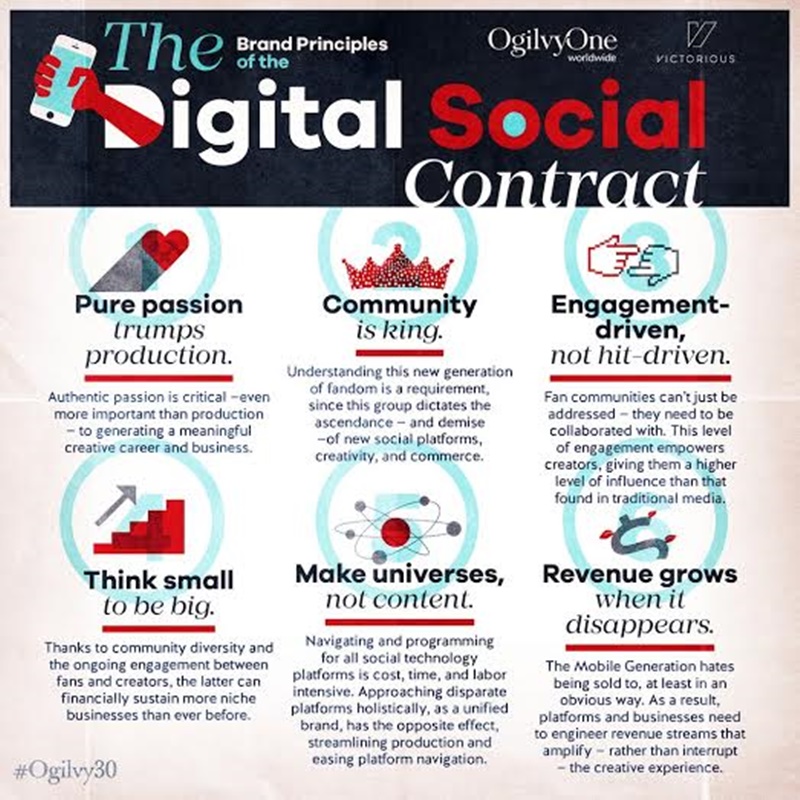 The Brand Principles of the Digital Social Contract

OgilvyOne worldwide

VICTORIOUS

1
Pure passion trumps production.

Authentic passion is critical –even more important than production – to generating a meaningful creative career and business.

2
Community is king.

Understanding this new generation of fandom is a requirement, since this group dictates the ascendance – and demise –of new social platforms, creativity, and commerce.

3
Engagement-driven, not hit-driven.

Fan communities can't just be addressed – they need to be collaborated with. This level of engagement empowers creators, giving them a higher level of influence than that found in traditional media.

4
Think small to be big.

Thanks to community diversity and the ongoing engagement between fans and creators, the latter can financially sustain more niche businesses than ever before.

5
Make universes, not content.

Navigating and programming for all social technology platforms is cost, time, and labor intensive. Approaching disparate platforms holistically, as a unified brand, has the opposite effect, streamlining production and easing platform navigation.

6
Revenue grows when it disappears.

The Mobile Generation hates being sold to, at least in an obvious way. As a result, platforms and businesses need to engineer revenue streams that amplify – rather than interrupt – the creative experience.

#Ogilvy30