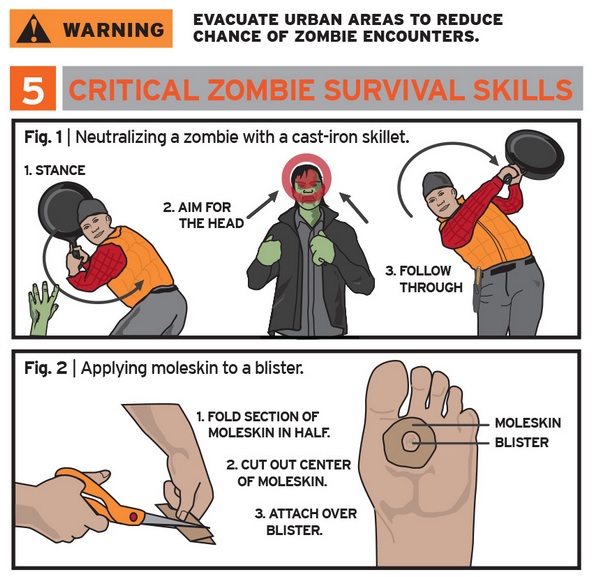 WARNING

EVACUATE URBAN AREAS TO REDUCE CHANCE OF ZOMBIE ENCOUNTERS.

5 CRITICAL ZOMBIE SURVIVAL SKILLS

Fig. 1 | Neutralizing a zombie with a cast-iron skillet.

1. STANCE

2. AIM FOR THE HEAD

3. FOLLOW THROUGH

Fig. 2 | Applying moleskin to a blister.

1. FOLD SECTION OF MOLESKIN IN HALF.

2. CUT OUT CENTER OF MOLESKIN.

3. ATTACH OVER BLISTER.

MOLESKIN

BLISTER