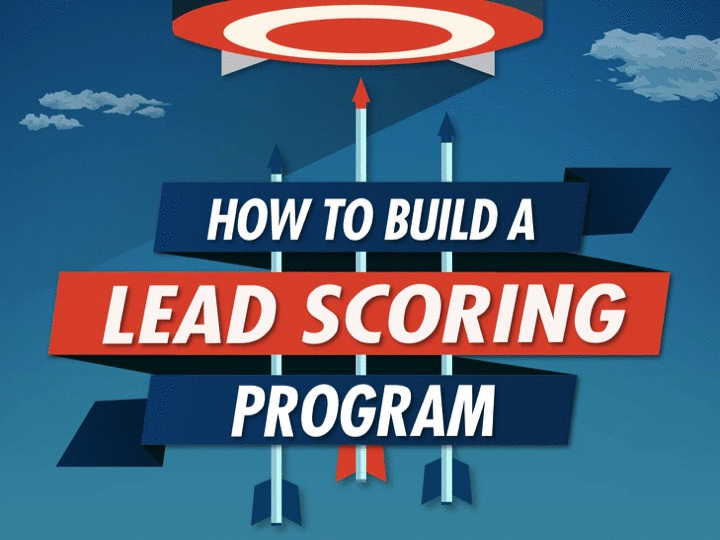 HOW TO BUILD A
LEAD SCORING
PROGRAM