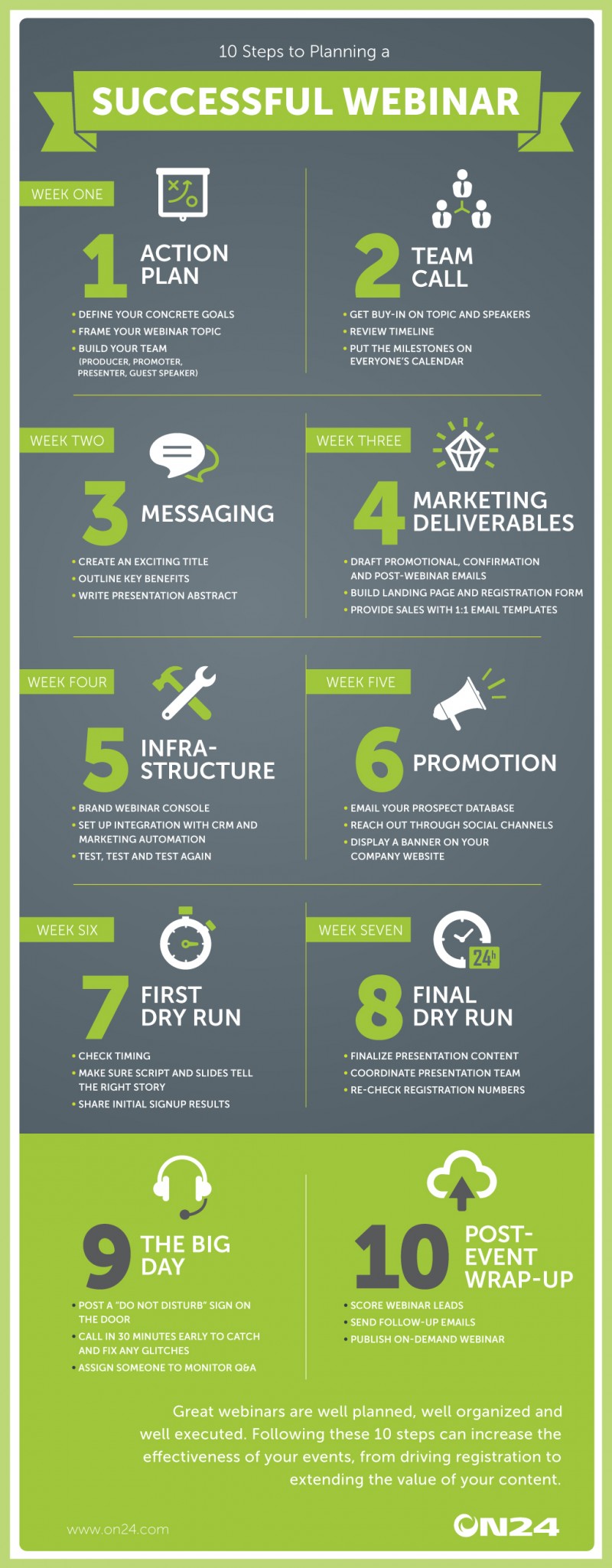 10 Steps to Planning a

SUCCESSFUL WEBINAR

WEEK ONE

1 ACTION PLAN

• DEFINE YOUR CONCRETE GOALS
• FRAME YOUR WEBINAR TOPIC
• BUILD YOUR TEAM (PRODUCER, PROMOTER, PRESENTER, GUEST SPEAKER)

2 TEAM CALL

• GET BUY-IN ON TOPIC AND SPEAKERS
• REVIEW TIMELINE
• PUT THE MILESTONES ON EVERYONE'S CALENDAR

WEEK TWO

3 MESSAGING

• CREATE AN EXCITING TITLE
• OUTLINE KEY BENEFITS
• WRITE PRESENTATION ABSTRACT

WEEK THREE

4 MARKETING DELIVERABLES

• DRAFT PROMOTIONAL, CONFIRMATION AND POST-WEBINAR EMAILS
• BUILD LANDING PAGE AND REGISTRATION FORM
• PROVIDE SALES WITH 1:1 EMAIL TEMPLATES

WEEK FOUR

5 INFRA-STRUCTURE

• BRAND WEBINAR CONSOLE
• SET UP INTEGRATION WITH CRM AND MARKETING AUTOMATION
• TEST, TEST AND TEST AGAIN

WEEK FIVE

6 PROMOTION

• EMAIL YOUR PROSPECT DATABASE
• REACH OUT THROUGH SOCIAL CHANNELS
• DISPLAY A BANNER ON YOUR COMPANY WEBSITE

WEEK SIX

7 FIRST DRY RUN

• CHECK TIMING
• MAKE SURE SCRIPT AND SLIDES TELL THE RIGHT STORY
• SHARE INITIAL SIGNUP RESULTS

WEEK SEVEN

24h

8 FINAL DRY RUN

• FINALIZE PRESENTATION CONTENT
• COORDINATE PRESENTATION TEAM
• RE-CHECK REGISTRATION NUMBERS

9 THE BIG DAY

• POST A "DO NOT DISTURB" SIGN ON THE DOOR
• CALL IN 30 MINUTES EARLY TO CATCH AND FIX ANY GLITCHES
• ASSIGN SOMEONE TO MONITOR Q&A

10 POST-EVENT WRAP-UP

• SCORE WEBINAR LEADS
• SEND FOLLOW-UP EMAILS
• PUBLISH ON-DEMAND WEBINAR

Great webinars are well planned, well organized and well executed. Following these 10 steps can increase the effectiveness of your events, from driving registration to extending the value of your content.

www.on24.com

ON24