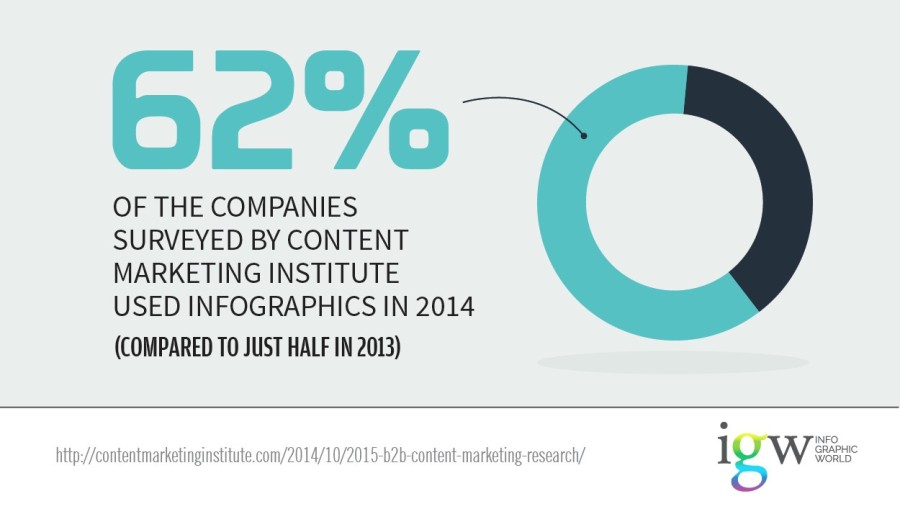 62%

OF THE COMPANIES SURVEYED BY CONTENT MARKETING INSTITUTE USED INFOGRAPHICS IN 2014

(COMPARED TO JUST HALF IN 2013)

http://contentmarketinginstitute.com/2014/10/2015-b2b-content-marketing-research/

igw INFO GRAPHIC WORLD