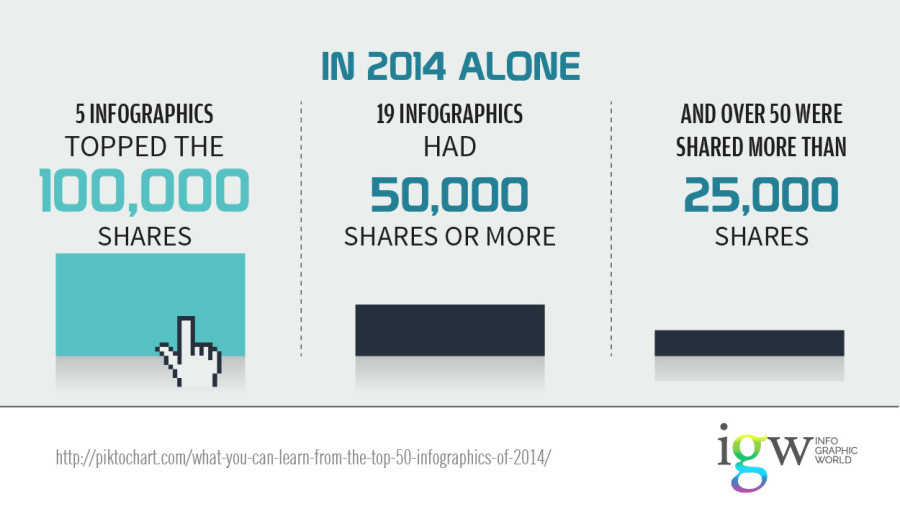 IN 2014 ALONE

5 INFOGRAPHICS TOPPED THE

100,000

SHARES

19 INFOGRAPHICS HAD

50,000

SHARES OR MORE

AND OVER 50 WERE SHARED MORE THAN

25,000

SHARES

http://piktochart.com/what-you-can-learn-from-the-top-50-infographics-of-2014/

igw INFO GRAPHIC WORLD