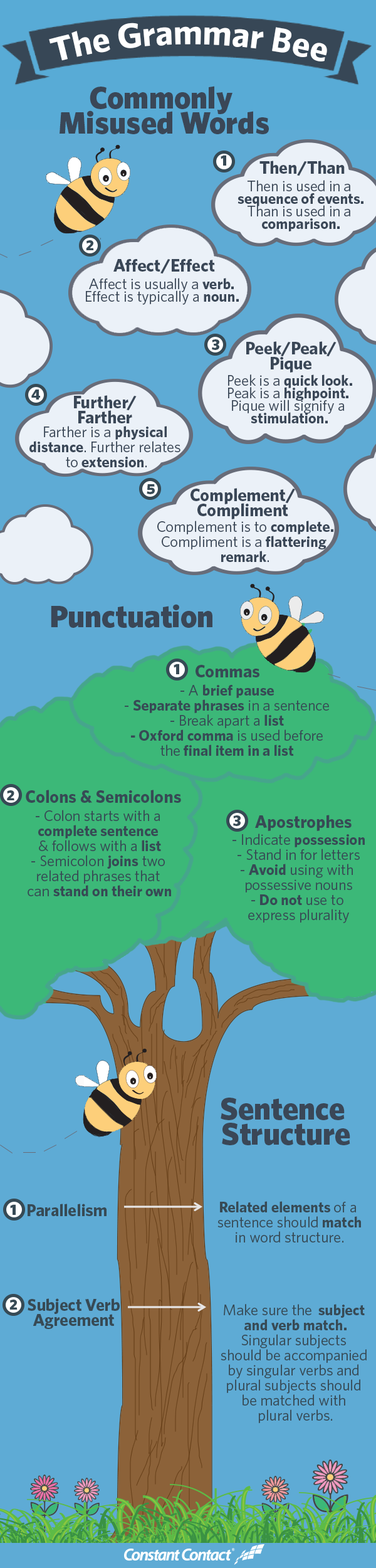 The Grammar Bee

Commonly Misused Words

1 Then/Than
Then is used in a sequence of events. Than is used in a comparison.

2 Affect/Effect
Affect is usually a verb. Effect is typically a noun.

3 Peek/Peak/Pique
Peek is a quick look. Peak is a highpoint. Pique will signify a stimulation.

4 Further/Farther
Farther is a physical distance. Further relates to extension.

5 Complement/Compliment
Complement is to complete. Compliment is a flattering remark.

Punctuation

1 Commas
- A brief pause
- Separate phrases in a sentence
- Break apart a list
- Oxford comma is used before the final item in a list

2 Colons & Semicolons
- Colon starts with a complete sentence & follows with a list
- Semicolon joins two related phrases that can stand on their own

3 Apostrophes
- Indicate possession
- Stand in for letters
- Avoid using with possessive nouns
- Do not use to express plurality

Sentence Structure

1 Parallelism
Related elements of a sentence should match in word structure.

2 Subject Verb Agreement
Make sure the subject and verb match. Singular subjects should be accompanied by singular verbs and plural subjects should be matched with plural verbs.

Constant Contact