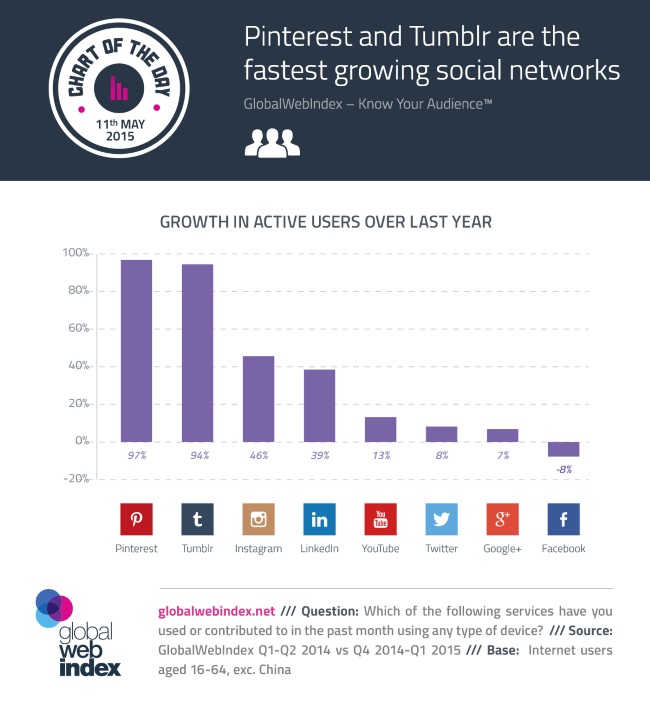 CHART OF THE DAY

11th MAY 2015

Pinterest and Tumblr are the fastest growing social networks

GlobalWebIndex – Know Your Audience™

GROWTH IN ACTIVE USERS OVER LAST YEAR

100%
80%
60%
40%
20%
0%
-20%

97% 94% 46% 39% 13% 8% 7% -8%

Pinterest Tumblr Instagram LinkedIn YouTube Twitter Google+ Facebook

global web index

globalwebindex.net /// Question: Which of the following services have you used or contributed to in the past month using any type of device? /// Source: GlobalWebIndex Q1-Q2 2014 vs Q4 2014-Q1 2015 /// Base: Internet users aged 16-64, exc. China