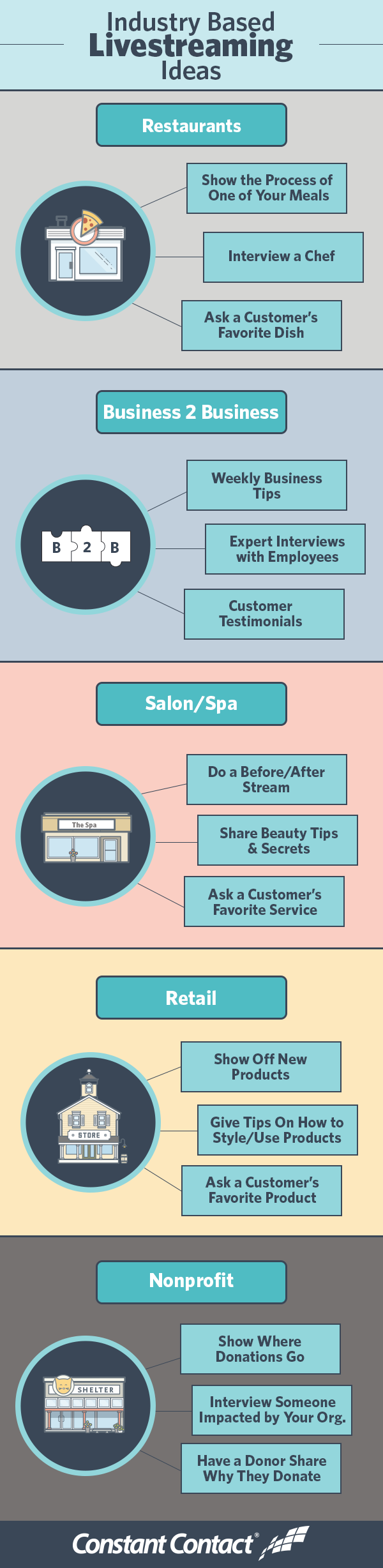 Industry Based
Livestreaming
Ideas

Restaurants

Show the Process of One of Your Meals

Interview a Chef

Ask a Customer's Favorite Dish

Business 2 Business

B 2 B

Weekly Business Tips

Expert Interviews with Employees

Customer Testimonials

Salon/Spa

The Spa

Do a Before/After Stream

Share Beauty Tips & Secrets

Ask a Customer's Favorite Service

Retail

STORE

Show Off New Products

Give Tips On How to Style/Use Products

Ask a Customer's Favorite Product

Nonprofit

SHELTER

Show Where Donations Go

Interview Someone Impacted by Your Org.

Have a Donor Share Why They Donate

Constant Contact®