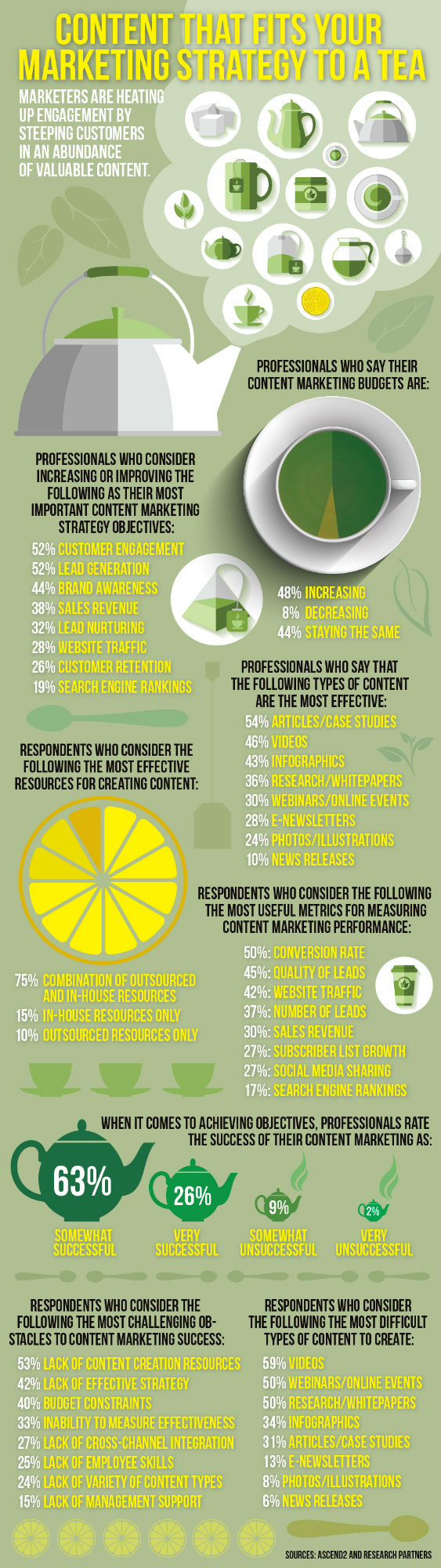 CONTENT THAT FITS YOUR MARKETING STRATEGY TO A TEA

MARKETERS ARE HEATING UP ENGAGEMENT BY STEEPING CUSTOMERS IN AN ABUNDANCE OF VALUABLE CONTENT.

PROFESSIONALS WHO SAY THEIR CONTENT MARKETING BUDGETS ARE:

48% INCREASING
8% DECREASING
44% STAYING THE SAME

PROFESSIONALS WHO CONSIDER INCREASING OR IMPROVING THE FOLLOWING AS THEIR MOST IMPORTANT CONTENT MARKETING STRATEGY OBJECTIVES:

52% CUSTOMER ENGAGEMENT
52% LEAD GENERATION
44% BRAND AWARENESS
38% SALES REVENUE
32% LEAD NURTURING
28% WEBSITE TRAFFIC
26% CUSTOMER RETENTION
19% SEARCH ENGINE RANKINGS

PROFESSIONALS WHO SAY THAT THE FOLLOWING TYPES OF CONTENT ARE THE MOST EFFECTIVE:

54% ARTICLES/CASE STUDIES
46% VIDEOS
43% INFOGRAPHICS
36% RESEARCH/WHITEPAPERS
30% WEBINARS/ONLINE EVENTS
28% E-NEWSLETTERS
24% PHOTOS/ILLUSTRATIONS
10% NEWS RELEASES

RESPONDENTS WHO CONSIDER THE FOLLOWING THE MOST EFFECTIVE RESOURCES FOR CREATING CONTENT:

75% COMBINATION OF OUTSOURCED AND IN-HOUSE RESOURCES
15% IN-HOUSE RESOURCES ONLY
10% OUTSOURCED RESOURCES ONLY

RESPONDENTS WHO CONSIDER THE FOLLOWING THE MOST USEFUL METRICS FOR MEASURING CONTENT MARKETING PERFORMANCE:

50%: CONVERSION RATE
45%: QUALITY OF LEADS
42%: WEBSITE TRAFFIC
37%: NUMBER OF LEADS
30%: SALES REVENUE
27%: SUBSCRIBER LIST GROWTH
27%: SOCIAL MEDIA SHARING
17%: SEARCH ENGINE RANKINGS

WHEN IT COMES TO ACHIEVING OBJECTIVES, PROFESSIONALS RATE THE SUCCESS OF THEIR CONTENT MARKETING AS:

63% SOMEWHAT SUCCESSFUL
26% VERY SUCCESSFUL
9% SOMEWHAT UNSUCCESSFUL
2% VERY UNSUCCESSFUL

RESPONDENTS WHO CONSIDER THE FOLLOWING THE MOST CHALLENGING OBSTACLES TO CONTENT MARKETING SUCCESS:

53% LACK OF CONTENT CREATION RESOURCES
42% LACK OF EFFECTIVE STRATEGY
40% BUDGET CONSTRAINTS
33% INABILITY TO MEASURE EFFECTIVENESS
27% LACK OF CROSS-CHANNEL INTEGRATION
25% LACK OF EMPLOYEE SKILLS
24% LACK OF VARIETY OF CONTENT TYPES
15% LACK OF MANAGEMENT SUPPORT

RESPONDENTS WHO CONSIDER THE FOLLOWING THE MOST DIFFICULT TYPES OF CONTENT TO CREATE:

59% VIDEOS
50% WEBINARS/ONLINE EVENTS
50% RESEARCH/WHITEPAPERS
34% INFOGRAPHICS
31% ARTICLES/CASE STUDIES
13% E-NEWSLETTERS
8% PHOTOS/ILLUSTRATIONS
6% NEWS RELEASES

SOURCES: ASCEND2 AND RESEARCH PARTNERS