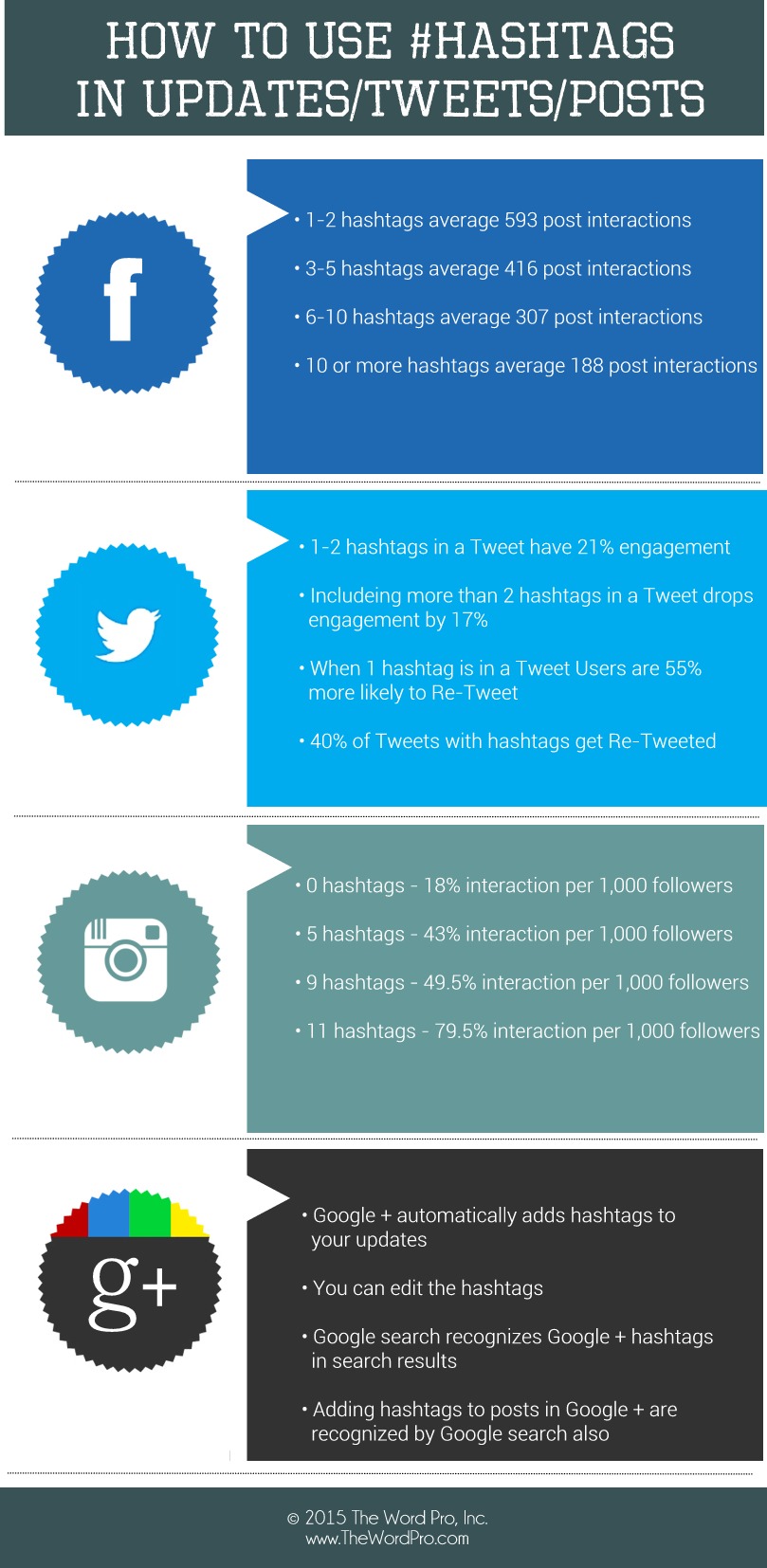 HOW TO USE #HASHTAGS IN UPDATES/TWEETS/POSTS

f

• 1-2 hashtags average 593 post interactions

• 3-5 hashtags average 416 post interactions

• 6-10 hashtags average 307 post interactions

• 10 or more hashtags average 188 post interactions

• 1-2 hashtags in a Tweet have 21% engagement

• Includeing more than 2 hashtags in a Tweet drops engagement by 17%

• When 1 hashtag is in a Tweet Users are 55% more likely to Re-Tweet

• 40% of Tweets with hashtags get Re-Tweeted

• 0 hashtags - 18% interaction per 1,000 followers

• 5 hashtags - 43% interaction per 1,000 followers

• 9 hashtags - 49.5% interaction per 1,000 followers

• 11 hashtags - 79.5% interaction per 1,000 followers

g+

• Google + automatically adds hashtags to your updates

• You can edit the hashtags

• Google search recognizes Google + hashtags in search results

• Adding hashtags to posts in Google + are recognized by Google search also

© 2015 The Word Pro, Inc.
www.TheWordPro.com