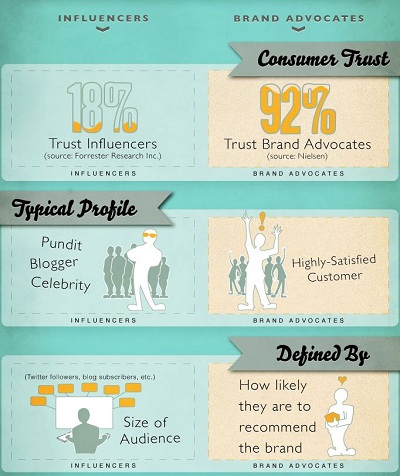 INFLUENCERS

BRAND ADVOCATES

Consumer Trust

18%

Trust Influencers

(source: Forrester Research Inc.)

INFLUENCERS

92%

Trust Brand Advocates

(source: Nielsen)

BRAND ADVOCATES

Typical Profile

Pundit
Blogger
Celebrity

INFLUENCERS

Highly-Satisfied Customer

BRAND ADVOCATES

Defined By

(Twitter followers, blog subscribers, etc.)

Size of Audience

INFLUENCERS

How likely they are to recommend the brand

BRAND ADVOCATES