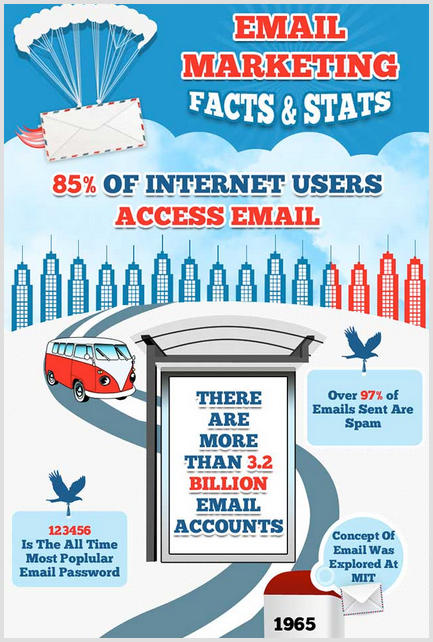 EMAIL MARKETING FACTS & STATS

85% OF INTERNET USERS ACCESS EMAIL

THERE ARE MORE THAN 3.2 BILLION EMAIL ACCOUNTS

Over 97% of Emails Sent Are Spam

123456 Is The All Time Most Poplular Email Password

Concept Of Email Was Explored At MIT

1965