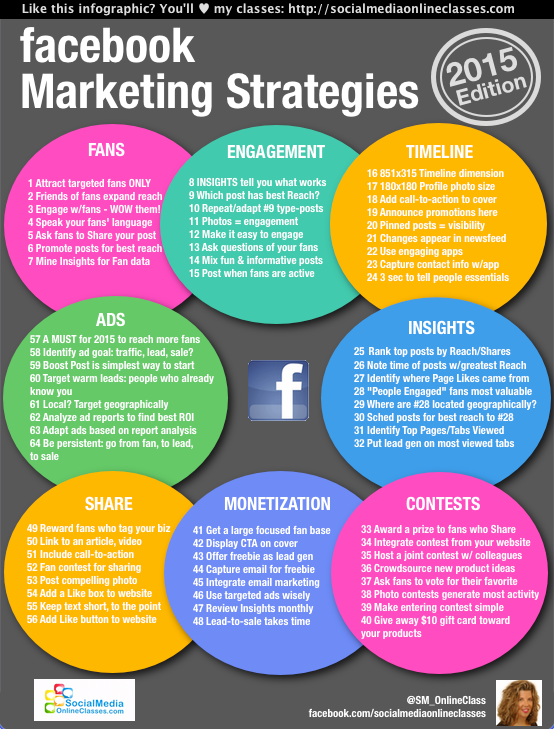 Like this infographic? You'll ♥ my classes: http://socialmediaonlineclasses.com

facebook
Marketing Strategies

2015 Edition

FANS

1 Attract targeted fans ONLY
2 Friends of fans expand reach
3 Engage w/fans - WOW them!
4 Speak your fans' language
5 Ask fans to Share your post
6 Promote posts for best reach
7 Mine Insights for Fan data

ENGAGEMENT

8 INSIGHTS tell you what works
9 Which post has best Reach?
10 Repeat/adapt #9 type-posts
11 Photos = engagement
12 Make it easy to engage
13 Ask questions of your fans
14 Mix fun & informative posts
15 Post when fans are active

TIMELINE

16 851x315 Timeline dimension
17 180x180 Profile photo size
18 Add call-to-action to cover
19 Announce promotions here
20 Pinned posts = visibility
21 Changes appear in newsfeed
22 Use engaging apps
23 Capture contact info w/app
24 3 sec to tell people essentials

ADS

57 A MUST for 2015 to reach more fans
58 Identify ad goal: traffic, lead, sale?
59 Boost Post is simplest way to start
60 Target warm leads: people who already know you
61 Local? Target geographically
62 Analyze ad reports to find best ROI
63 Adapt ads based on report analysis
64 Be persistent: go from fan, to lead, to sale

f

INSIGHTS

25 Rank top posts by Reach/Shares
26 Note time of posts w/greatest Reach
27 Identify where Page Likes came from
28 "People Engaged" fans most valuable
29 Where are #28 located geographically?
30 Sched posts for best reach to #28
31 Identify Top Pages/Tabs Viewed
32 Put lead gen on most viewed tabs

SHARE

49 Reward fans who tag your biz
50 Link to an article, video
51 Include call-to-action
52 Fan contest for sharing
53 Post compelling photo
54 Add a Like box to website
55 Keep text short, to the point
56 Add Like button to website

MONETIZATION

41 Get a large focused fan base
42 Display CTA on cover
43 Offer freebie as lead gen
44 Capture email for freebie
45 Integrate email marketing
46 Use targeted ads wisely
47 Review Insights monthly
48 Lead-to-sale takes time

CONTESTS

33 Award a prize to fans who Share
34 Integrate contest from your website
35 Host a joint contest w/ colleagues
36 Crowdsource new product ideas
37 Ask fans to vote for their favorite
38 Photo contests generate most activity
39 Make entering contest simple
40 Give away $10 gift card toward your products

SocialMedia OnlineClasses.com

@SM_OnlineClass
facebook.com/socialmediaonlineclasses