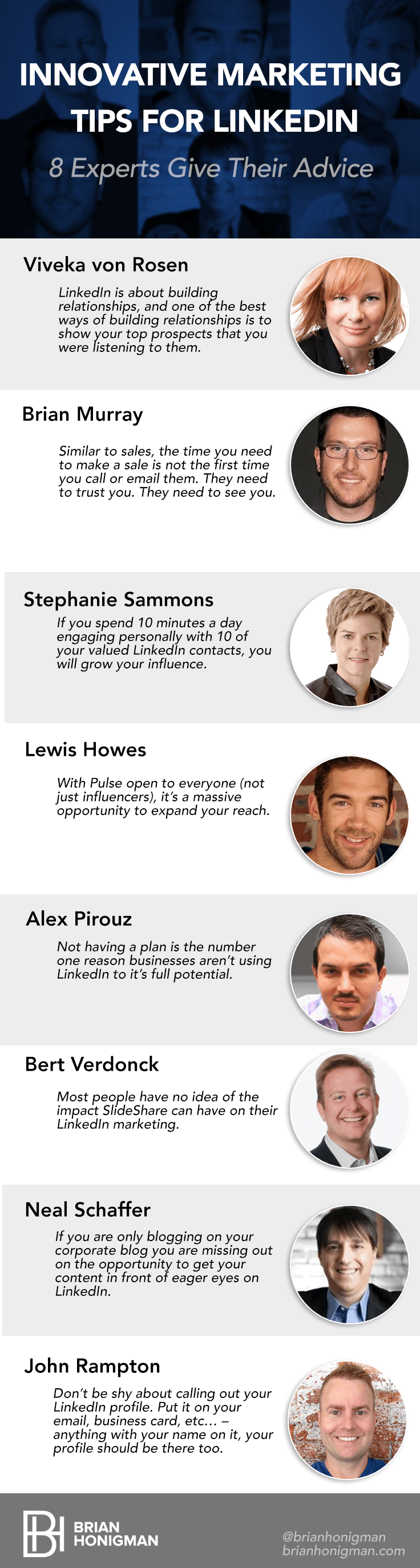 INNOVATIVE MARKETING TIPS FOR LINKEDIN

8 Experts Give Their Advice

Viveka von Rosen

LinkedIn is about building relationships, and one of the best ways of building relationships is to show your top prospects that you were listening to them.

Brian Murray

Similar to sales, the time you need to make a sale is not the first time you call or email them. They need to trust you. They need to see you.

Stephanie Sammons

If you spend 10 minutes a day engaging personally with 10 of your valued LinkedIn contacts, you will grow your influence.

Lewis Howes

With Pulse open to everyone (not just influencers), it's a massive opportunity to expand your reach.

Alex Pirouz

Not having a plan is the number one reason businesses aren't using LinkedIn to it's full potential.

Bert Verdonck

Most people have no idea of the impact SlideShare can have on their LinkedIn marketing.

Neal Schaffer

If you are only blogging on your corporate blog you are missing out on the opportunity to get your content in front of eager eyes on LinkedIn.

John Rampton

Don't be shy about calling out your LinkedIn profile. Put it on your email, business card, etc... – anything with your name on it, your profile should be there too.

BH BRIAN HONIGMAN

@brianhonigman
brianhonigman.com