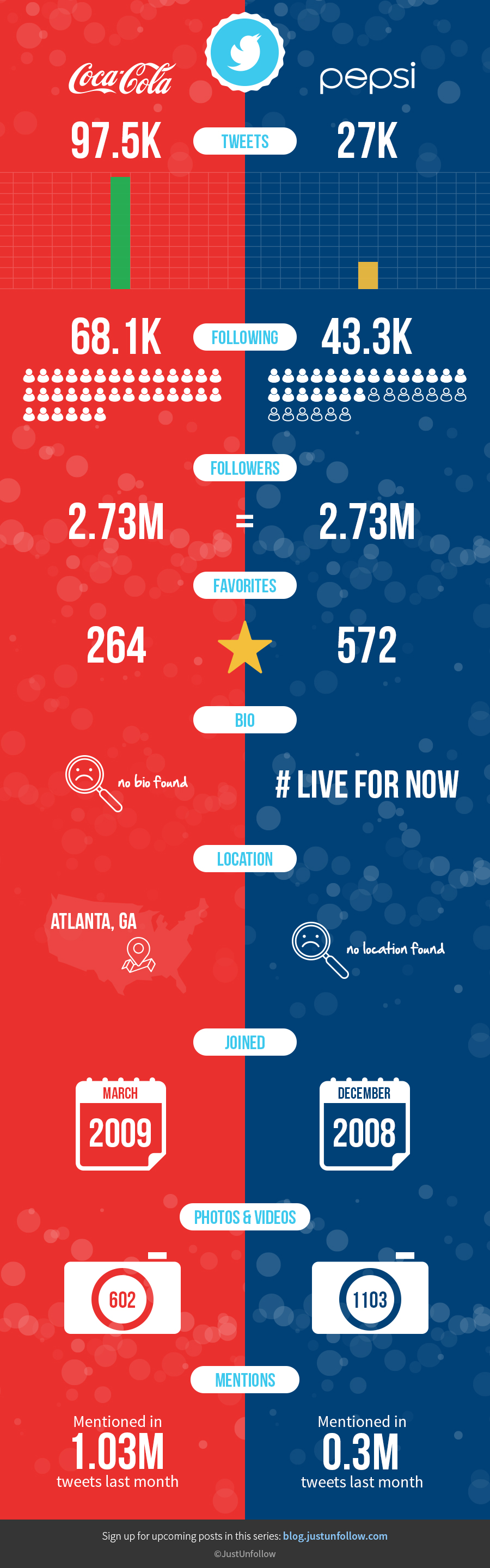 Coca-Cola

pepsi

97.5K TWEETS 27K

68.1K FOLLOWING 43.3K

FOLLOWERS

2.73M = 2.73M

FAVORITES

264 572

BIO

no bio found

# LIVE FOR NOW

LOCATION

ATLANTA, GA

no location found

JOINED

MARCH 2009

DECEMBER 2008

PHOTOS & VIDEOS

602

1103

MENTIONS

Mentioned in 1.03M tweets last month

Mentioned in 0.3M tweets last month

Sign up for upcoming posts in this series: blog.justunfollow.com

©JustUnfollow